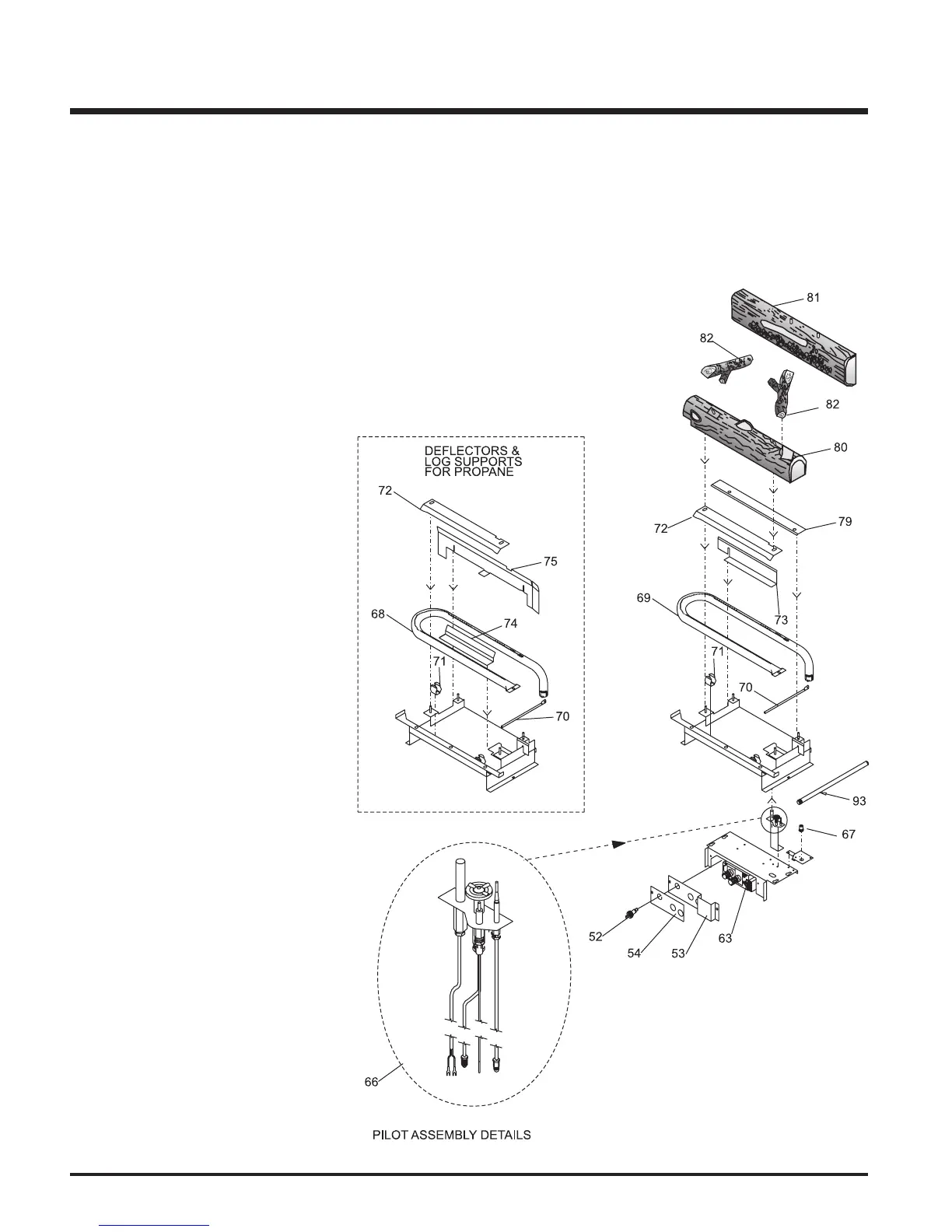 81

82

82

80

DEFLECTORS & LOG SUPPORTS FOR PROPANE

72

75

68

74

71

70

72

79

73

69

71

70

93

67

52

54

53

63

66

PILOT ASSEMBLY DETAILS