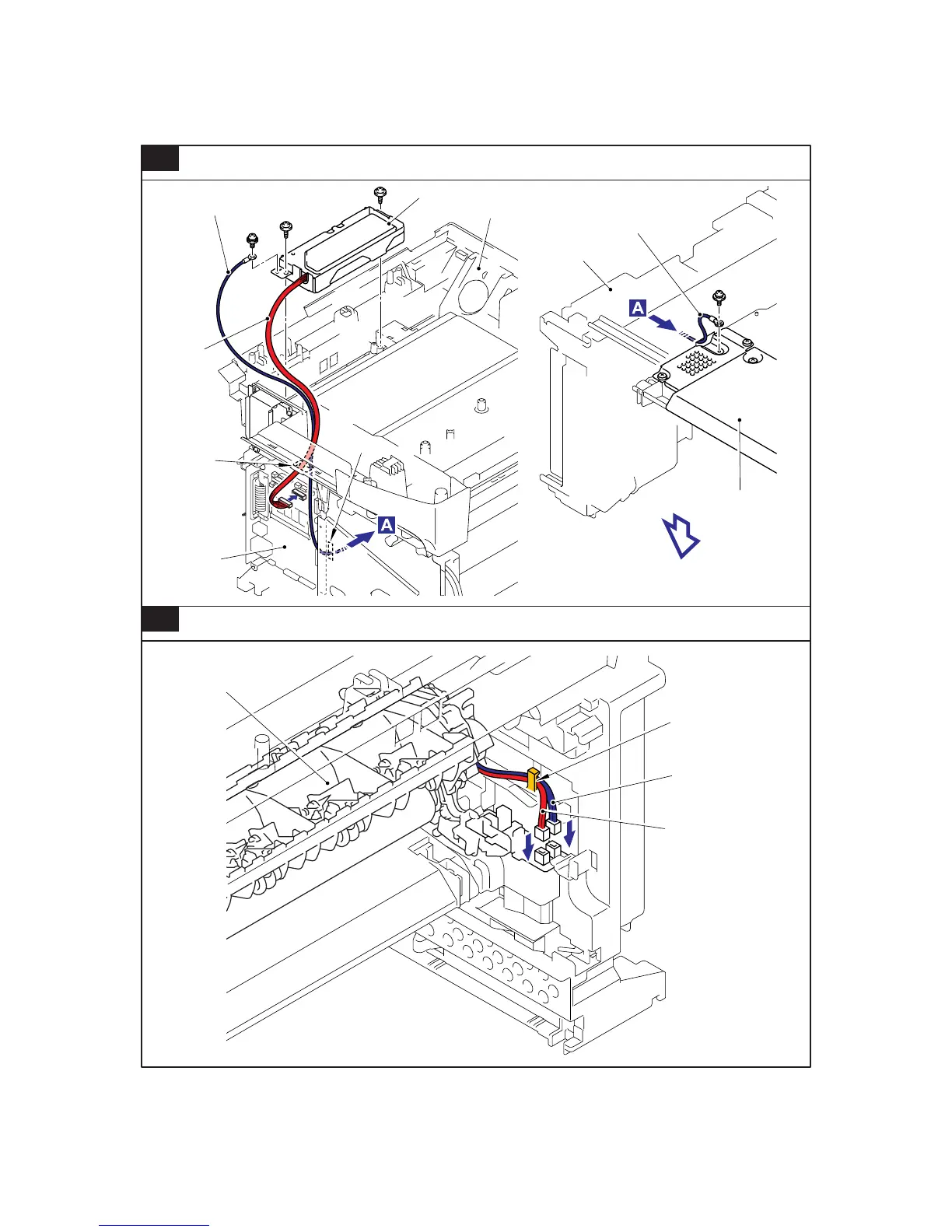 A

A