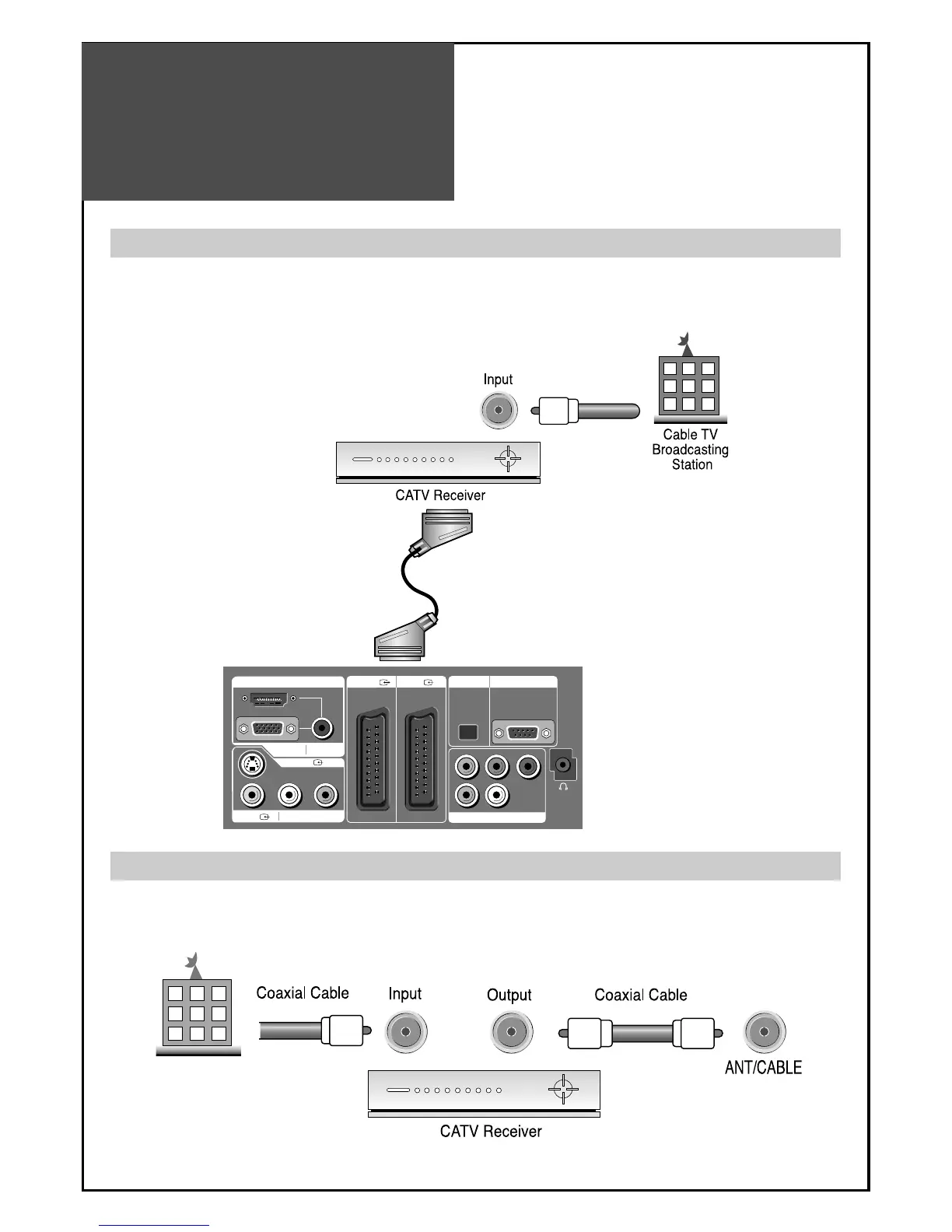 Input

Cable TV Broadcasting Station

CATV Receiver

Coaxial Cable

Input

Output

Coaxial Cable

ANT/CABLE

CATV Receiver