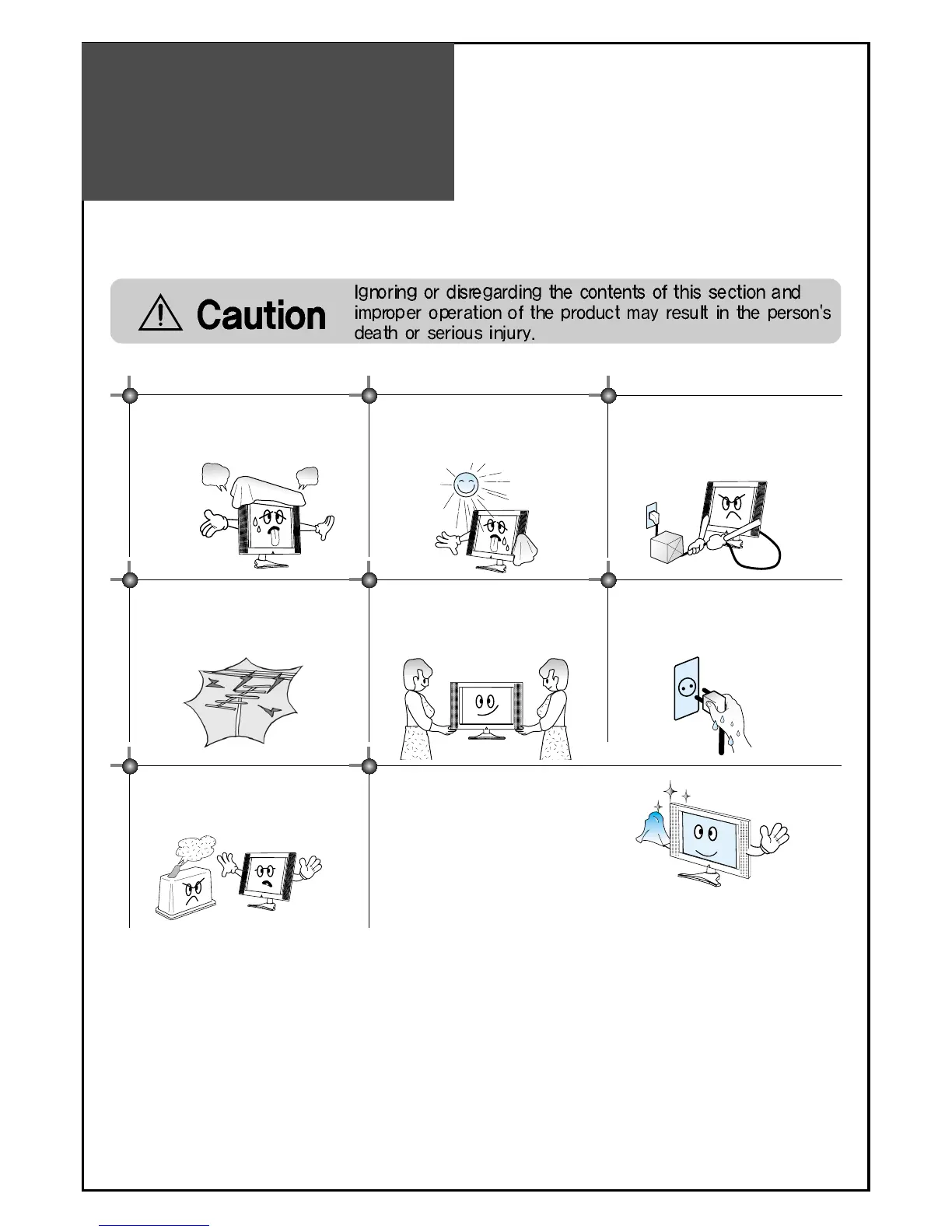 Caution

Ignoring or disregarding the contents of this section and improper operation of the product may result in the person's death or serious injury.