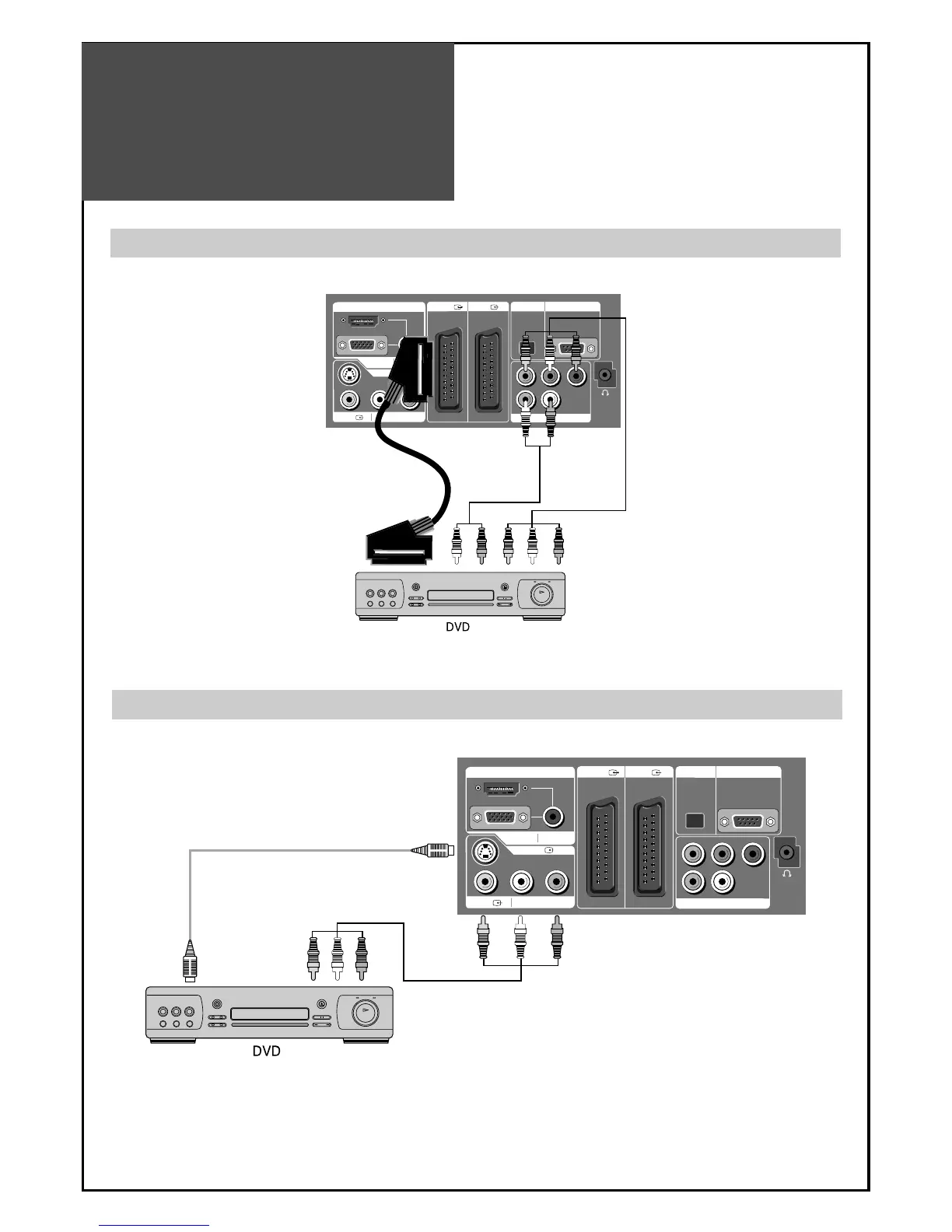 DVD

DVD