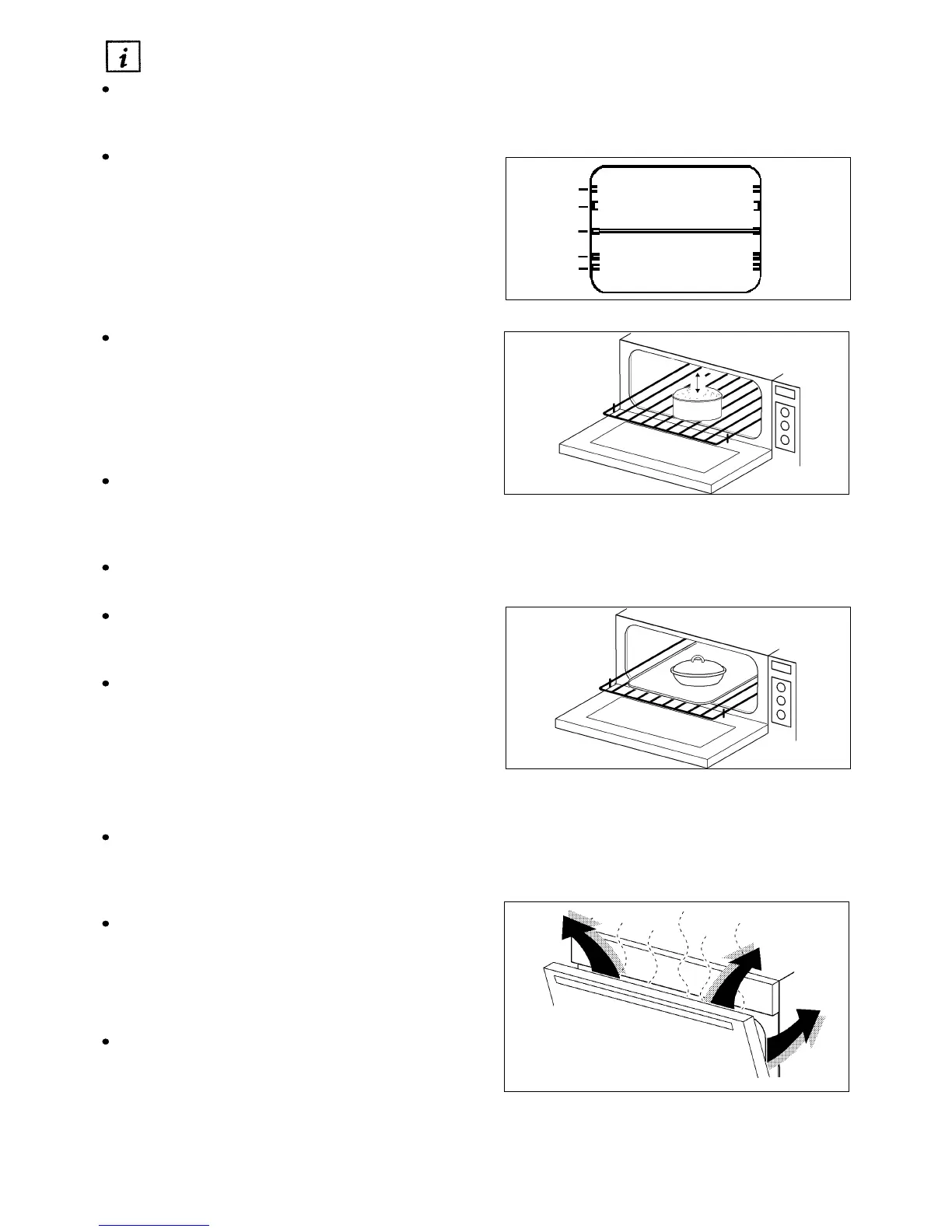 i