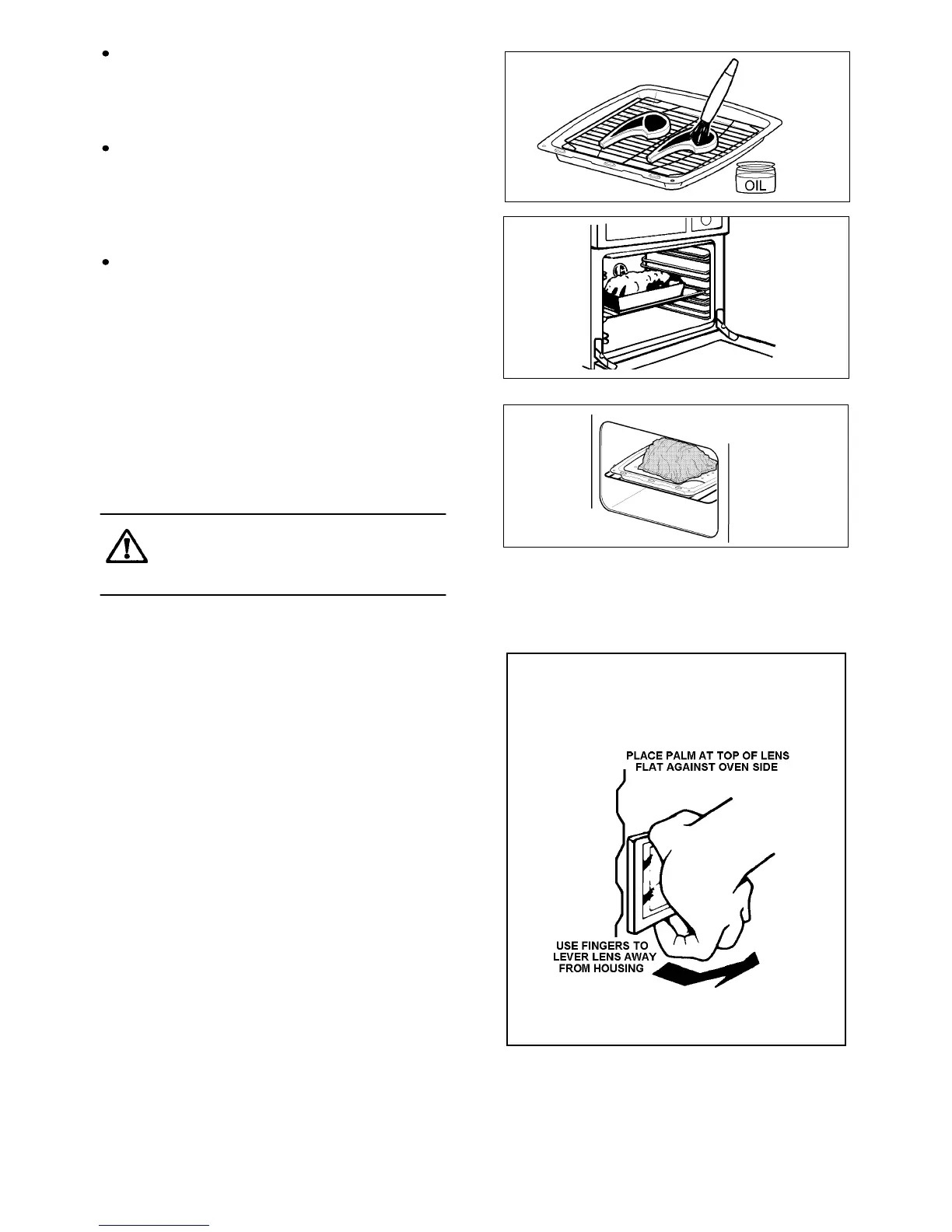 OIL

PLACE PALM AT TOP OF LENS FLAT AGAINST OVEN SIDE

USE FINGERS TO LEVER LENS AWAY FROM HOUSING