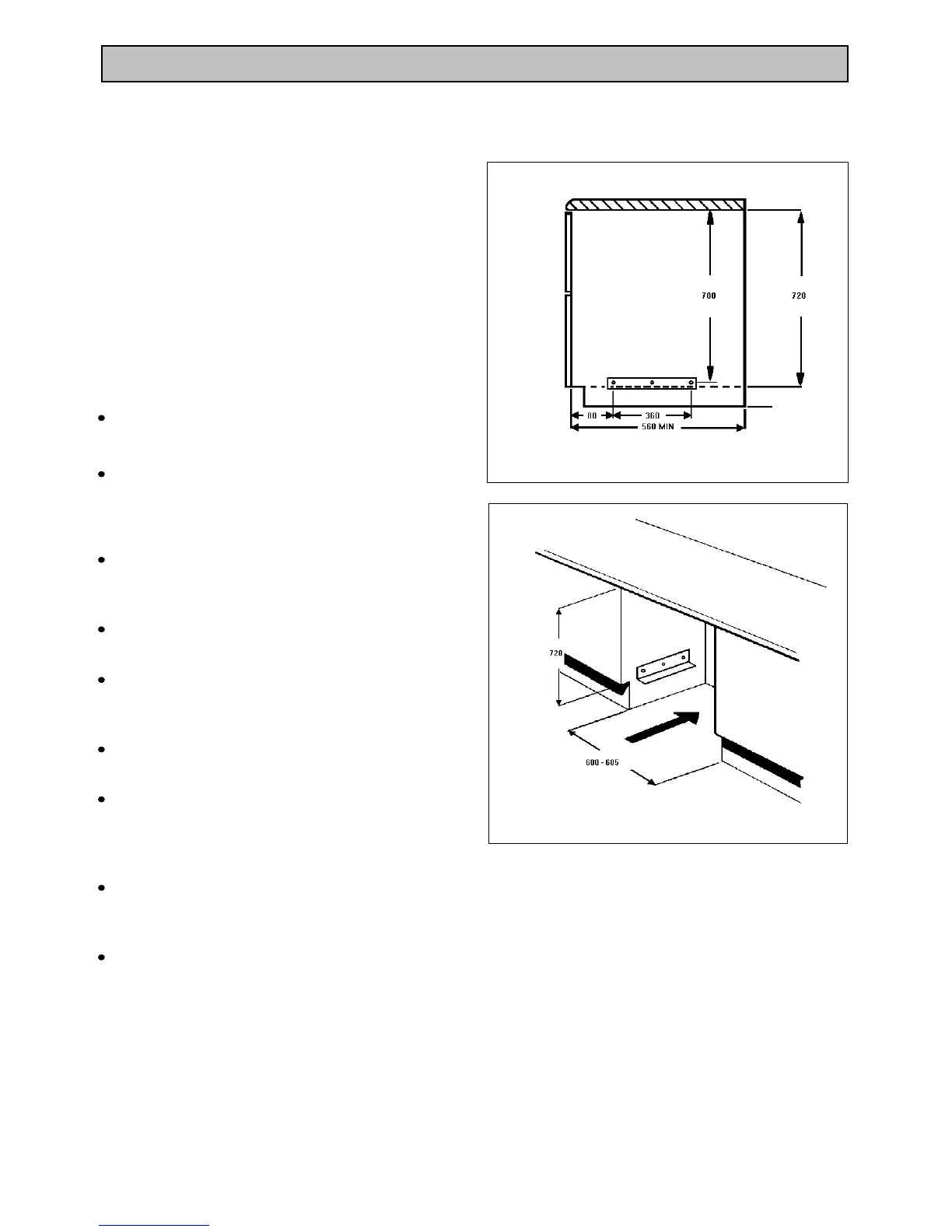 700

720

80

360

560 MIN

720

600 - 605