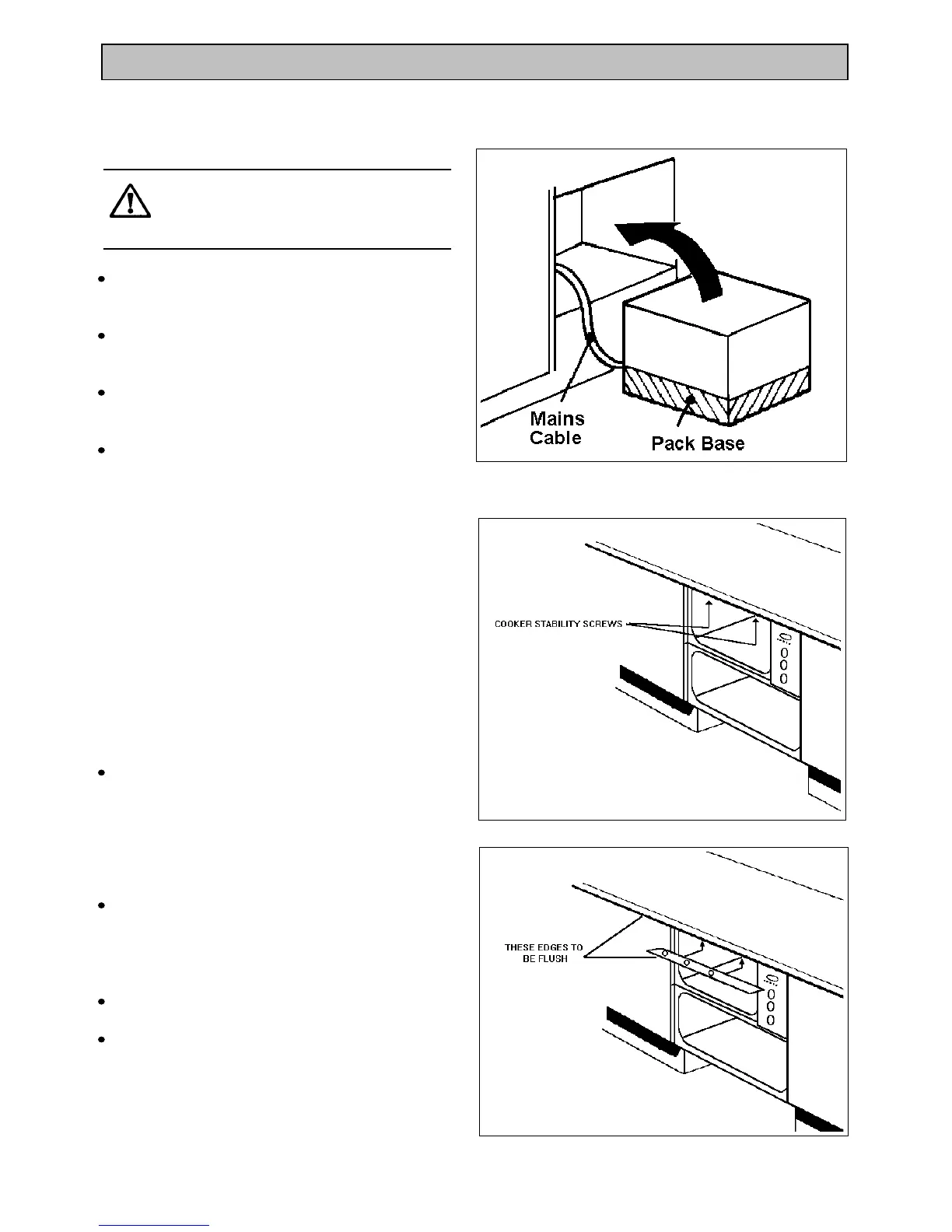 Mains Cable

Pack Base

COOKER STABILITY SCREWS

THESE EDGES TO BE FLUSH