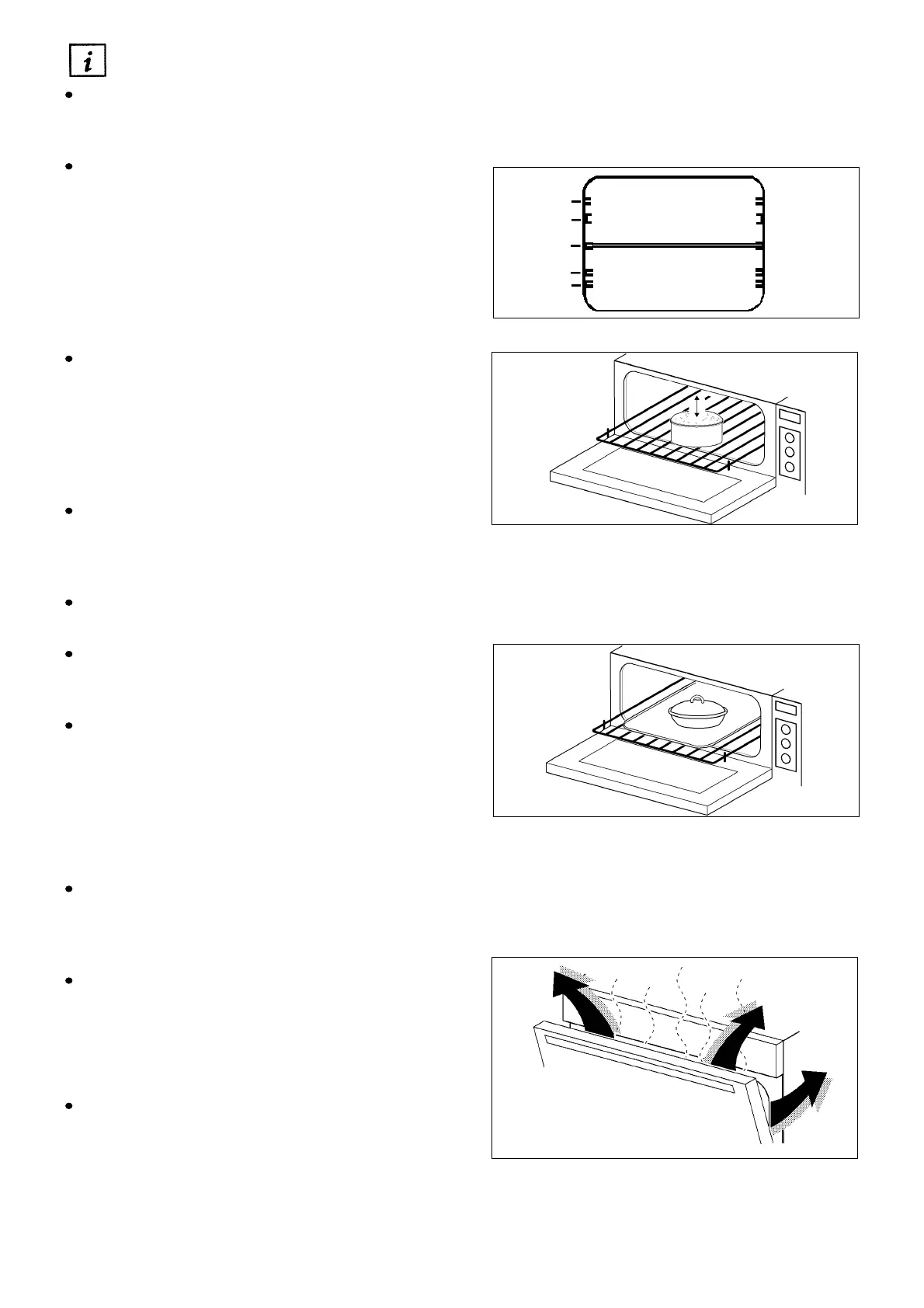 i