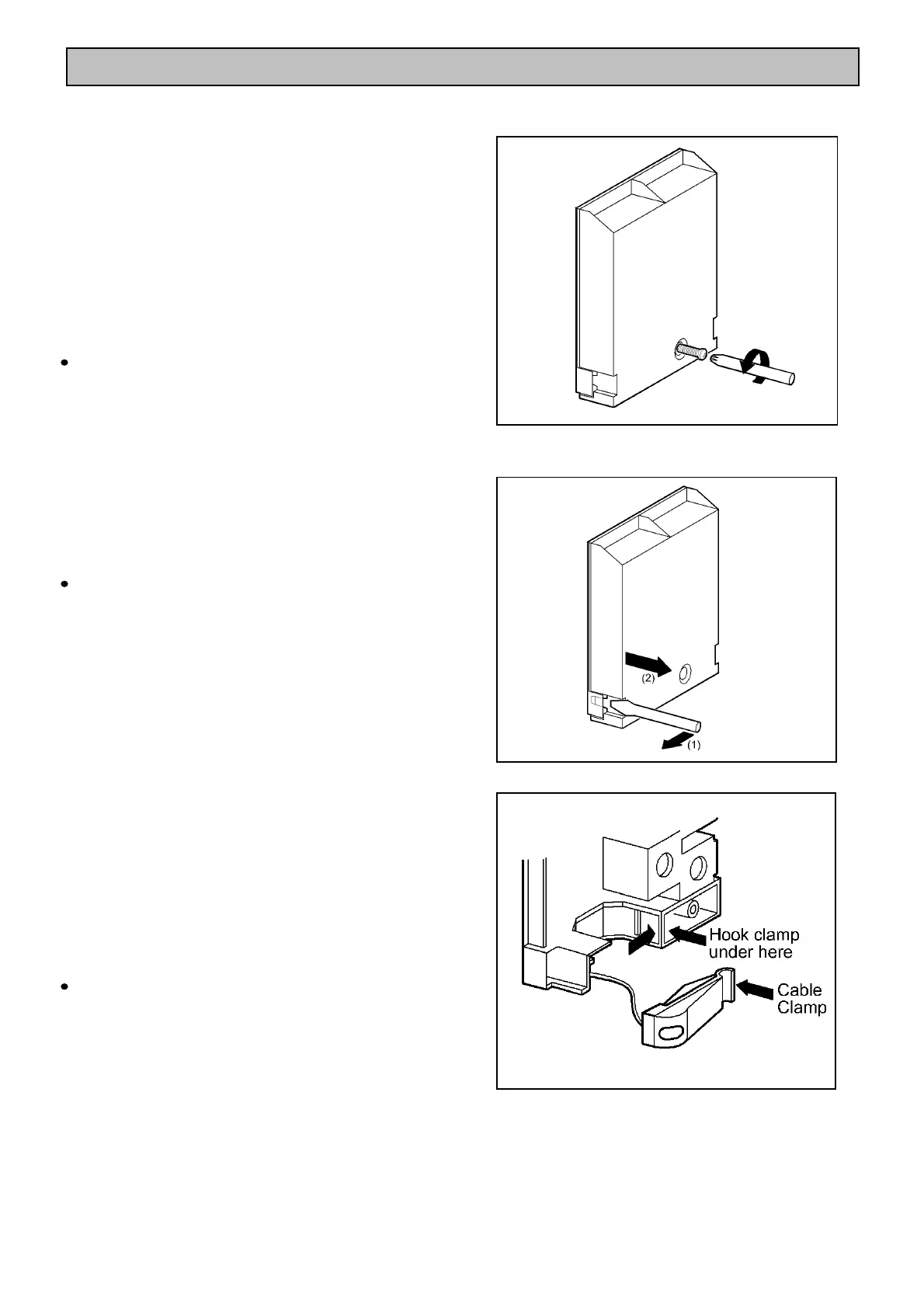 (2)

(1)

Hook clamp under here

Cable Clamp