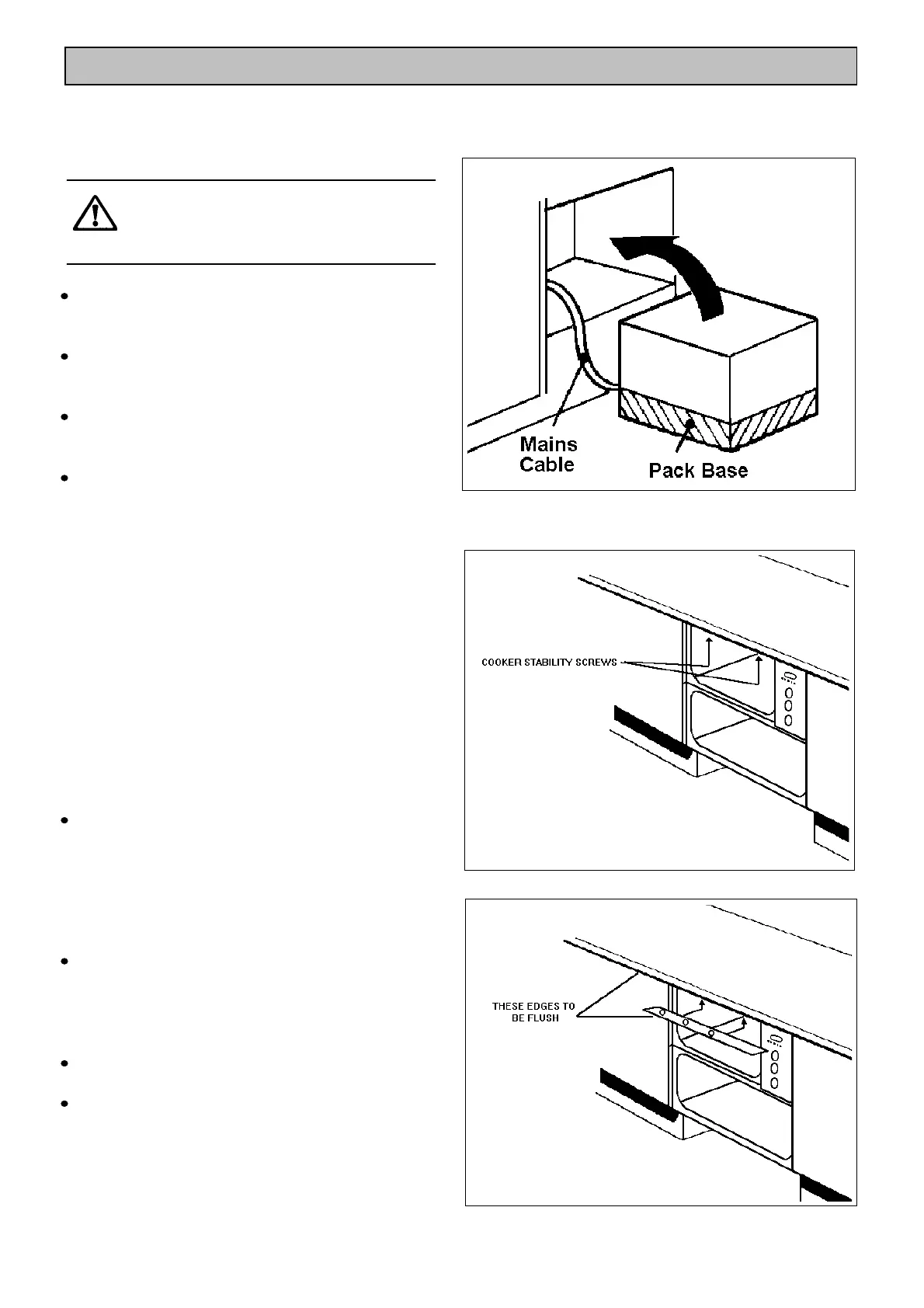 Mains Cable

Pack Base

COOKER STABILITY SCREWS

THESE EDGES TO BE FLUSH