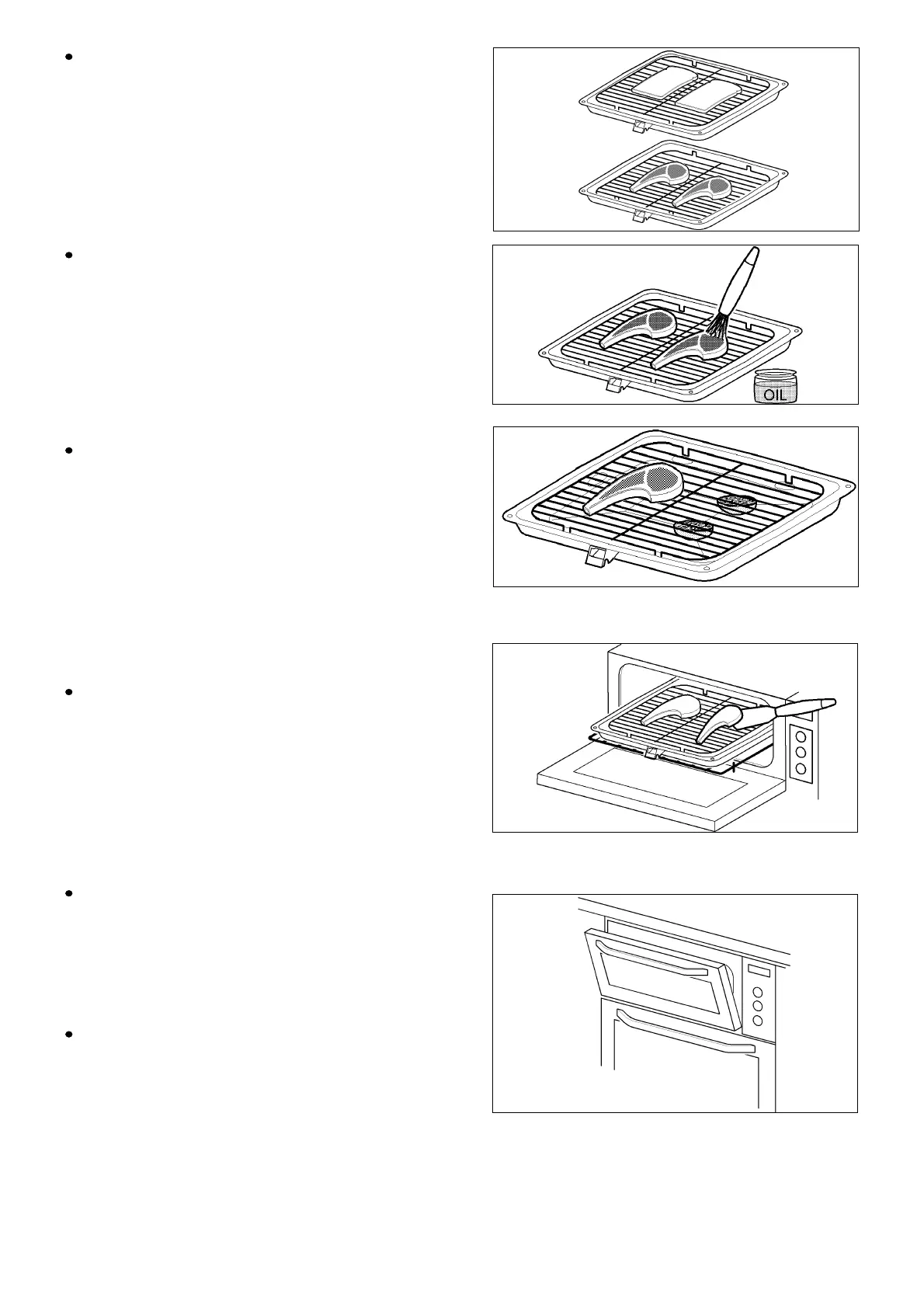 OIL