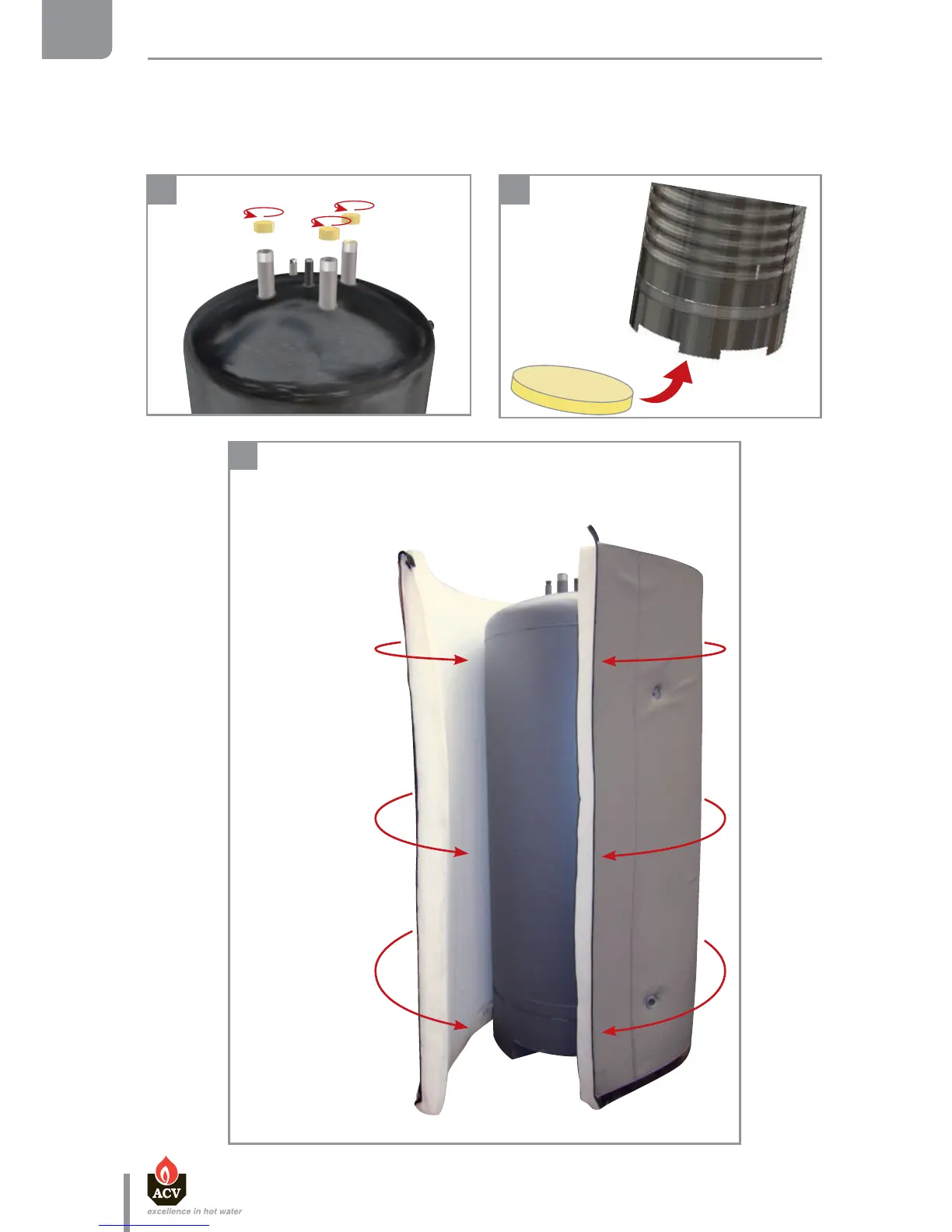 ACV
excellence in hot water