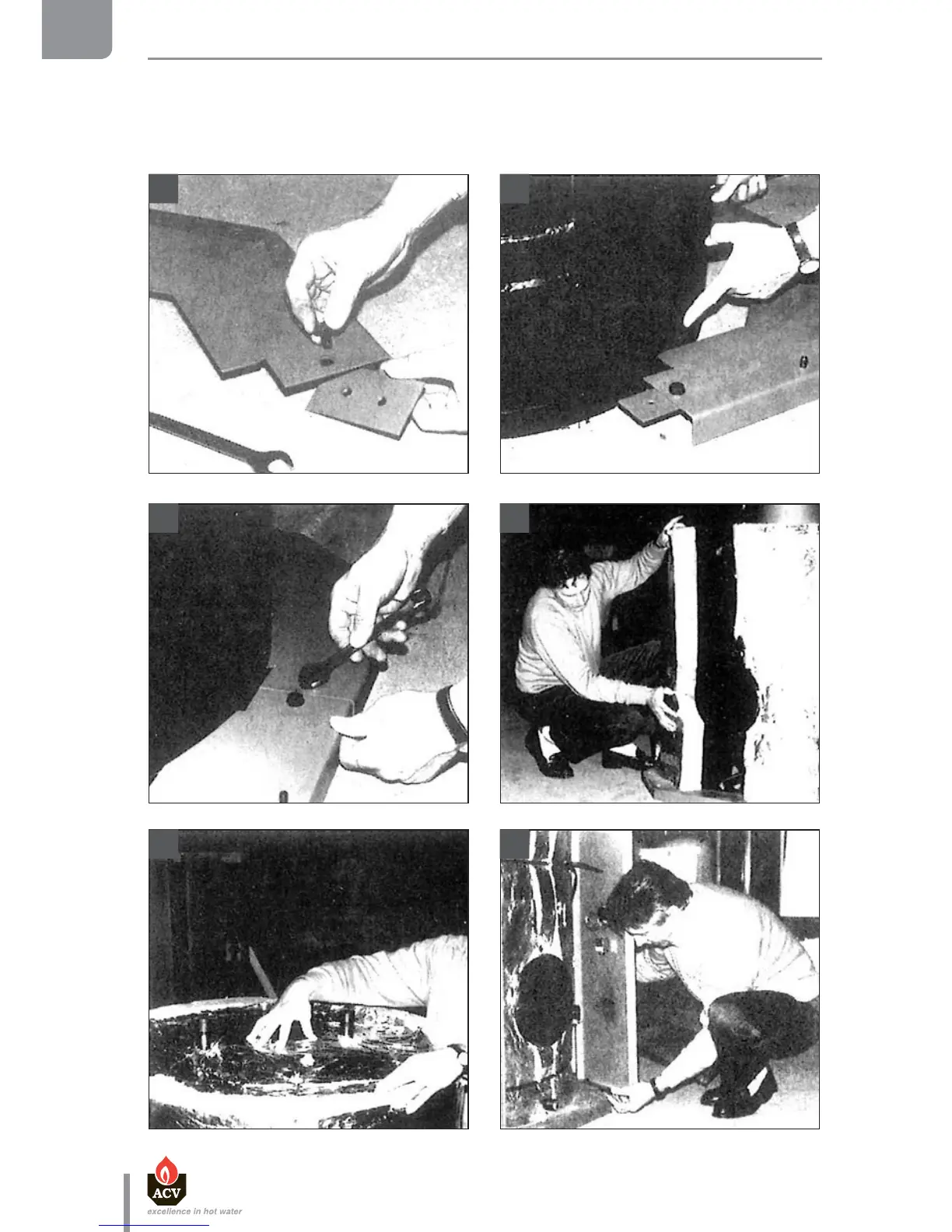 ACV
excellence in hot water