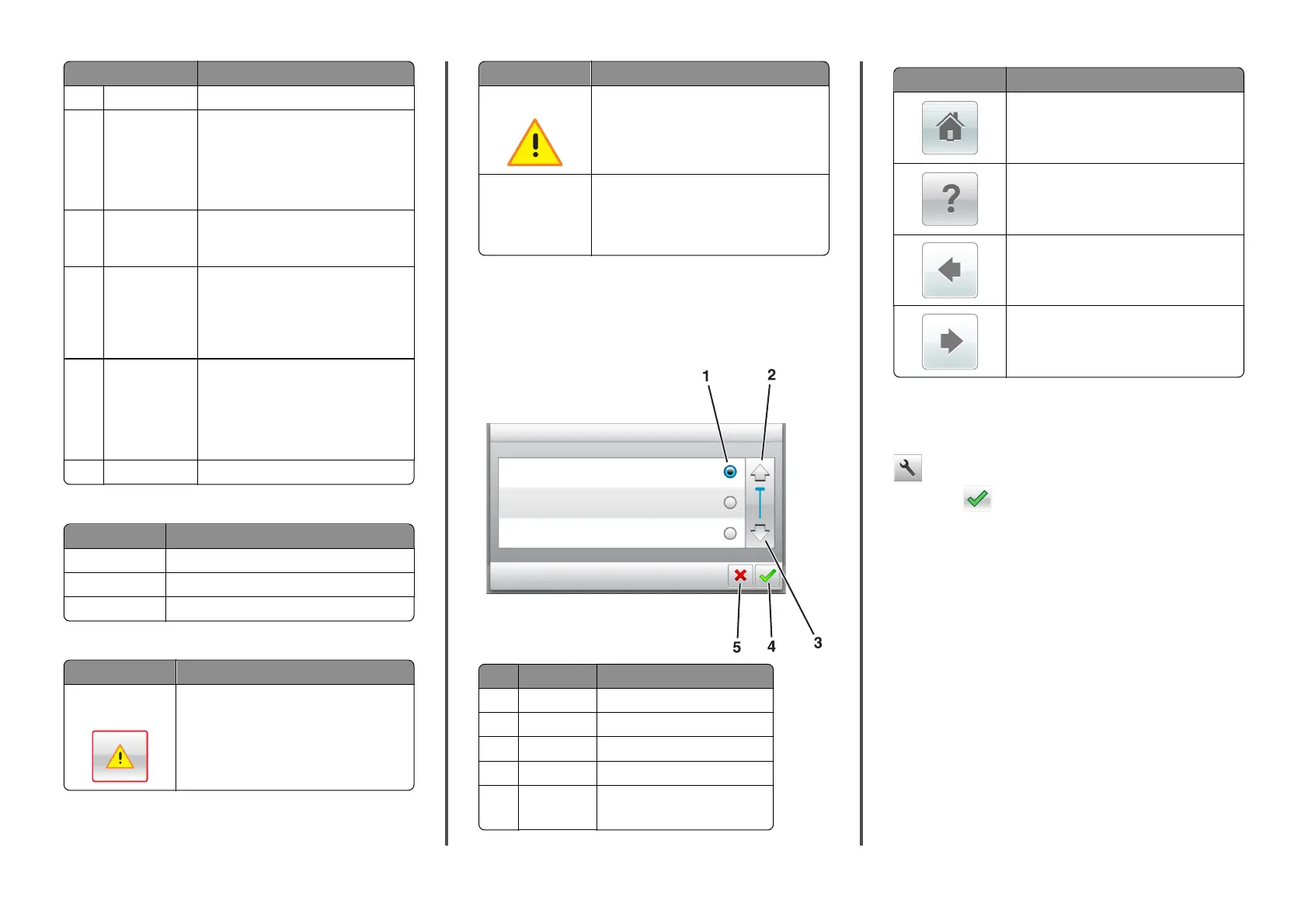 1

2

5

4

3