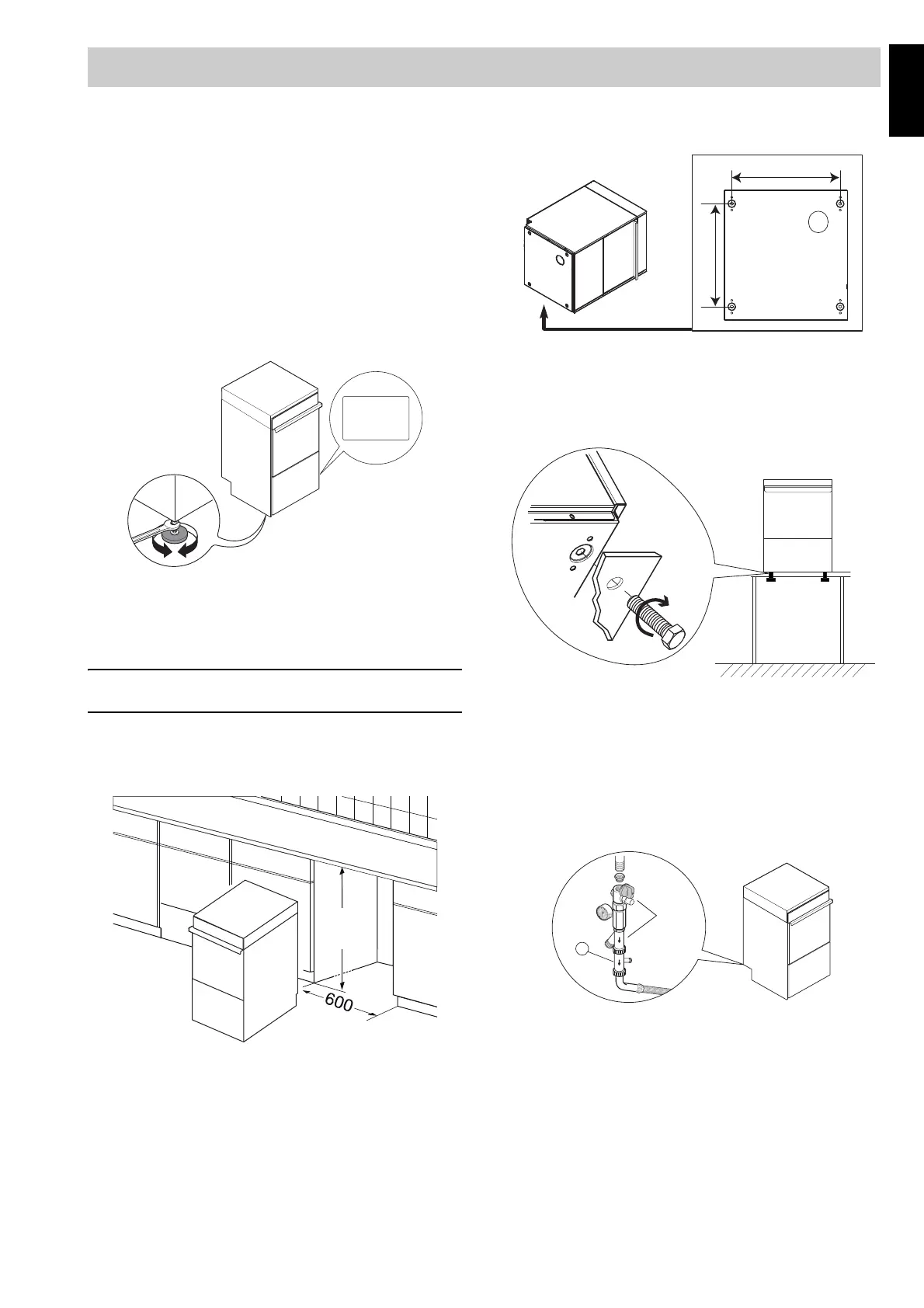 600