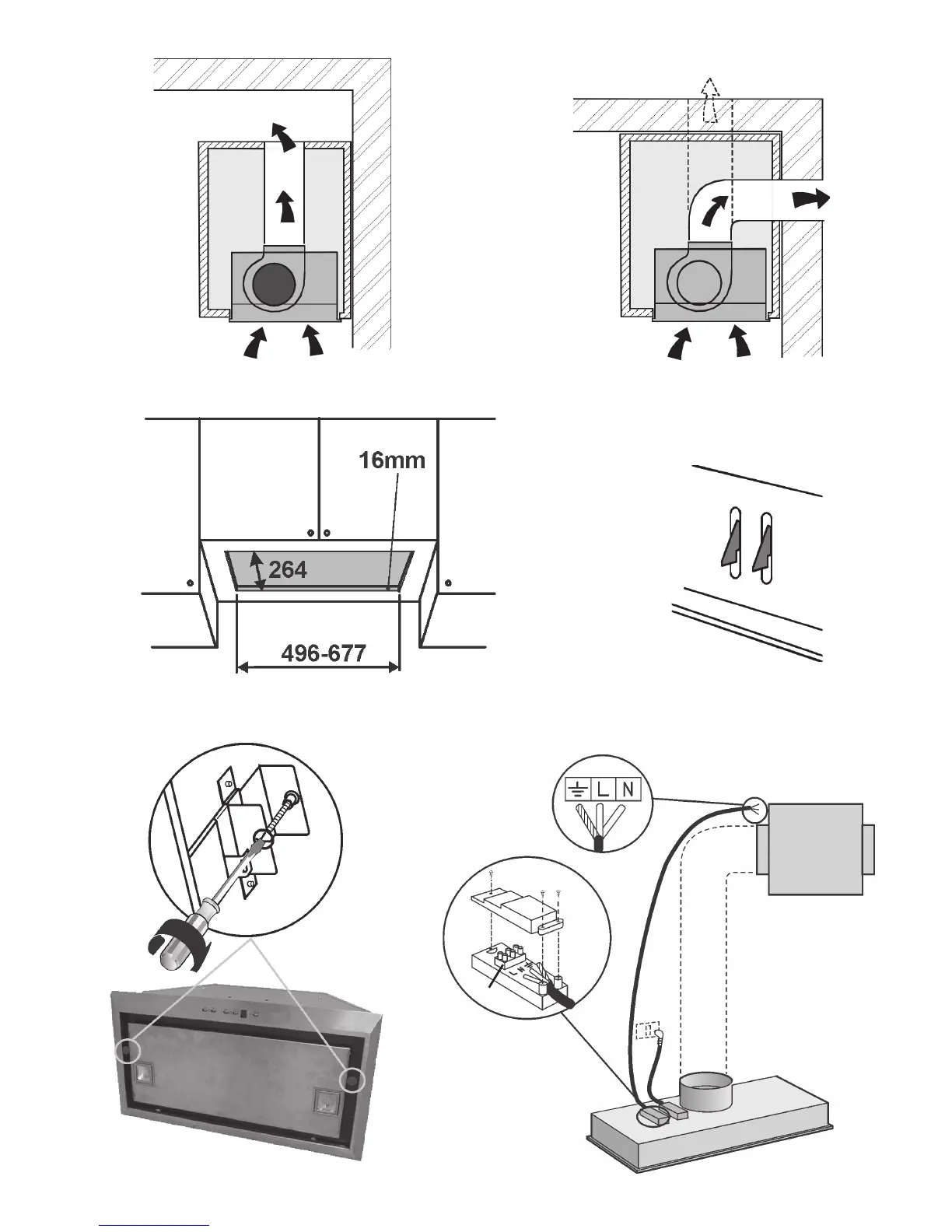 16mm

264

496-677

L N