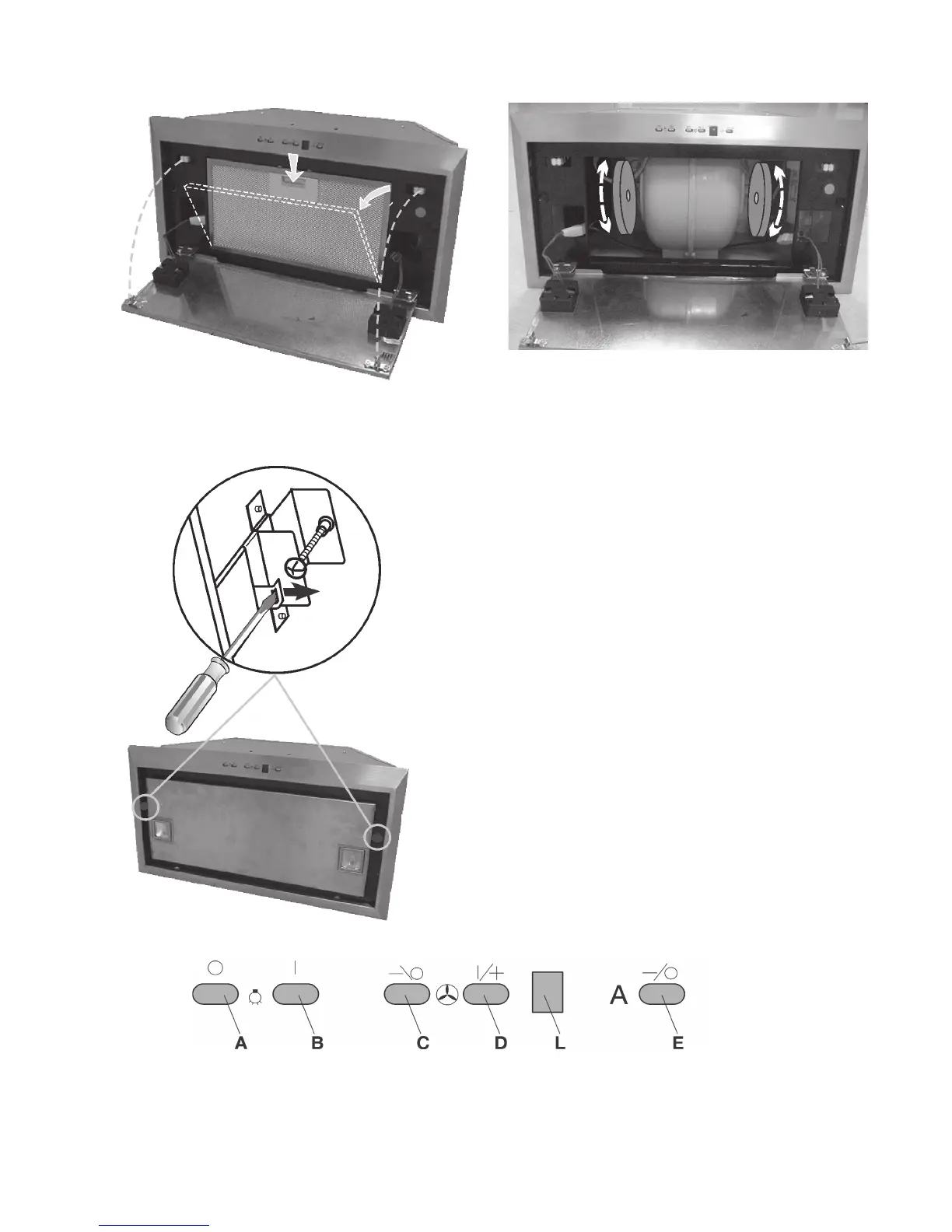 A

A B C D L E