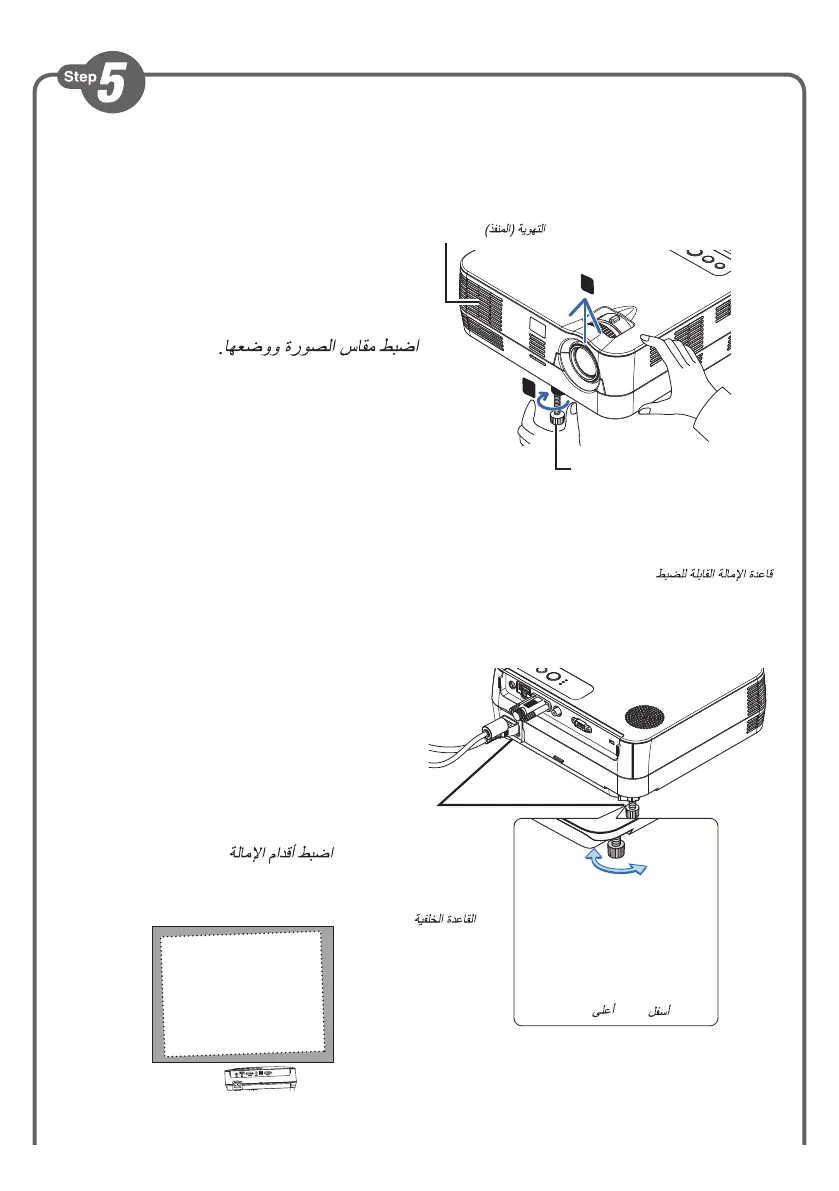 Step 5

التهوية (المنفذ)

اضبط مقاس الصورة ووضعها.

قاعدة الإمالة القابلة للضبط

اضبط أقدام الإمالة

القاعدة الخلفية

أعلى

أسفل