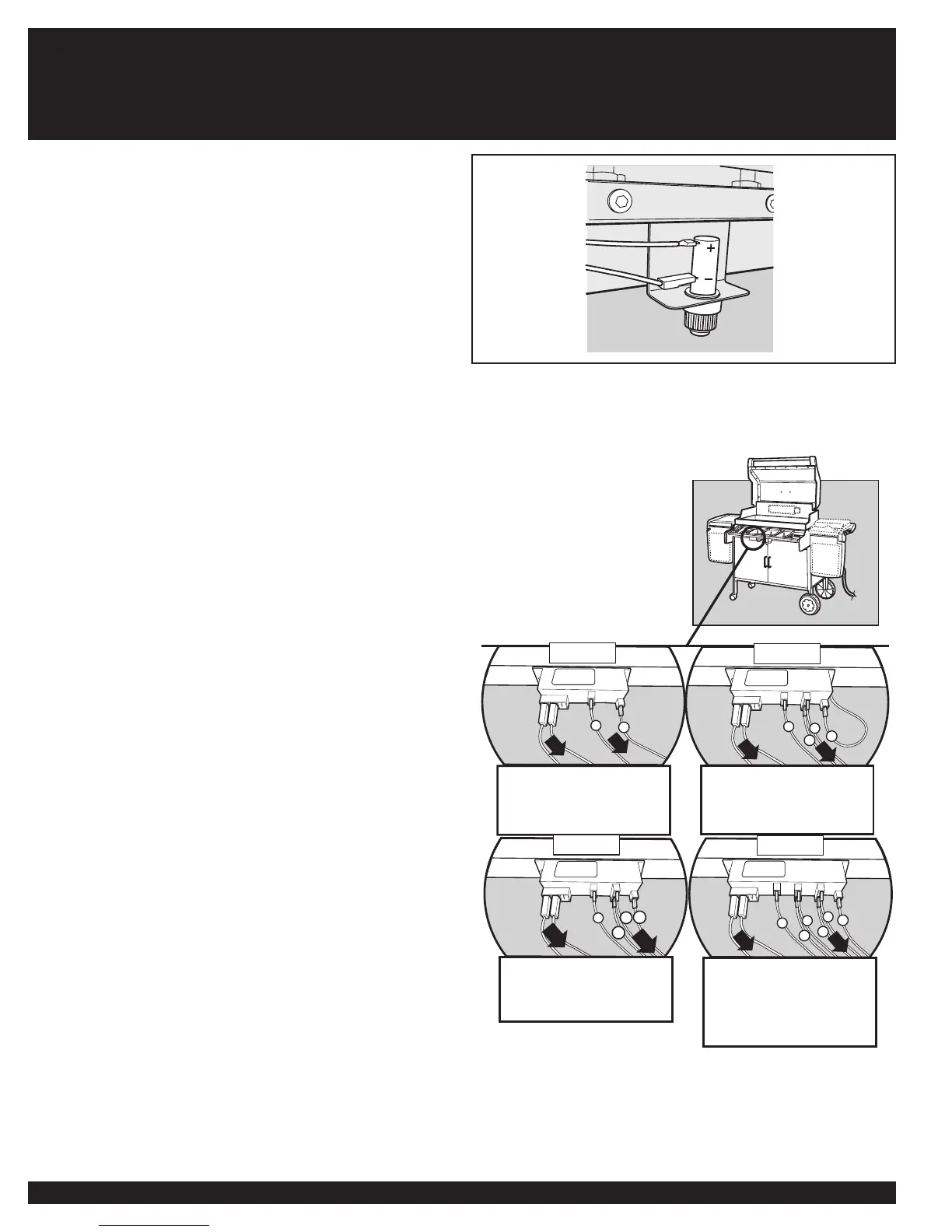 +
−