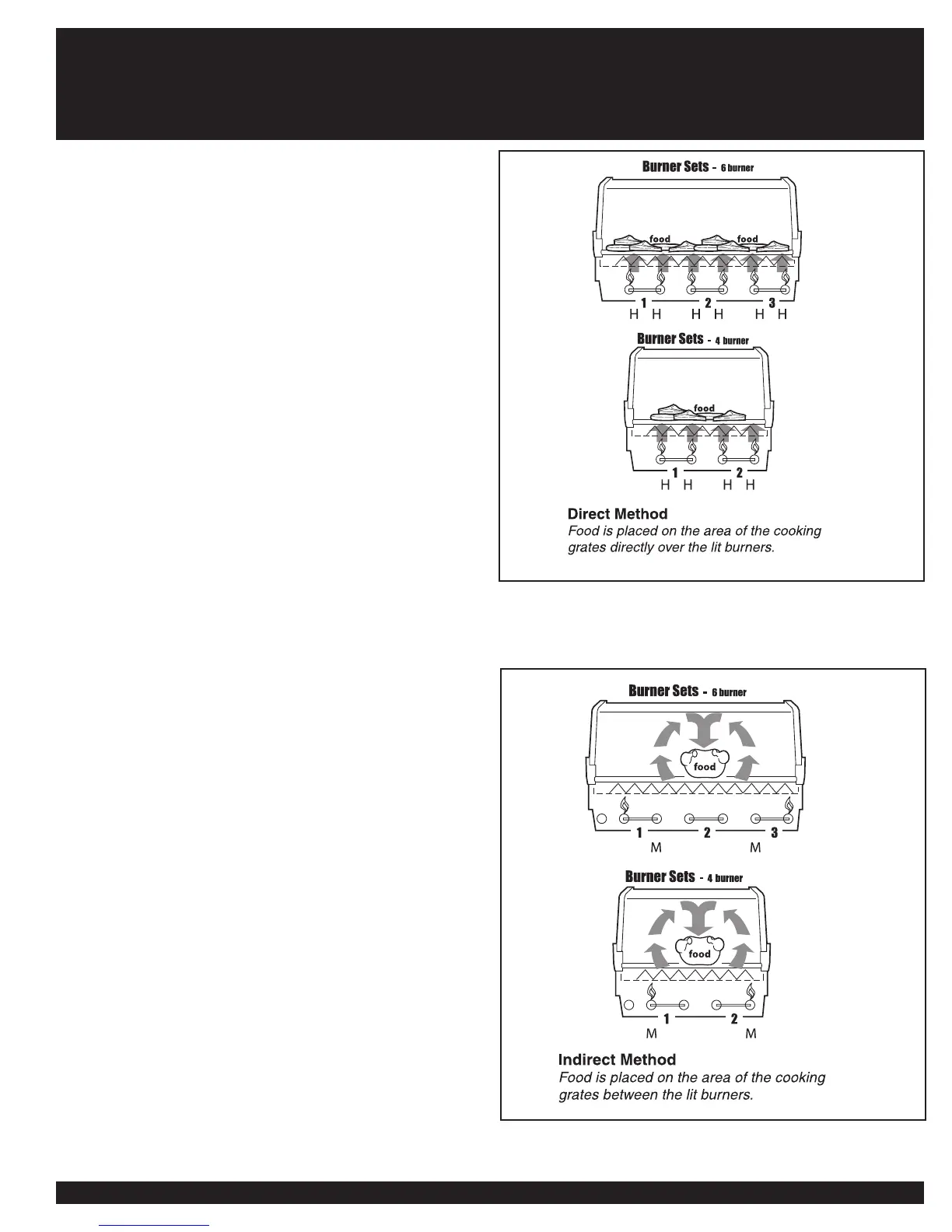 Burner Sets - 6 burner

food food

1 2 3
H H H H H H

Burner Sets - 4 burner

food

1 2
H H H H

Direct Method
Food is placed on the area of the cooking grates directly over the lit burners.

Burner Sets - 6 burner

food

1 2 3
M M

Burner Sets - 4 burner

food

1 2
M M

Indirect Method
Food is placed on the area of the cooking grates between the lit burners.