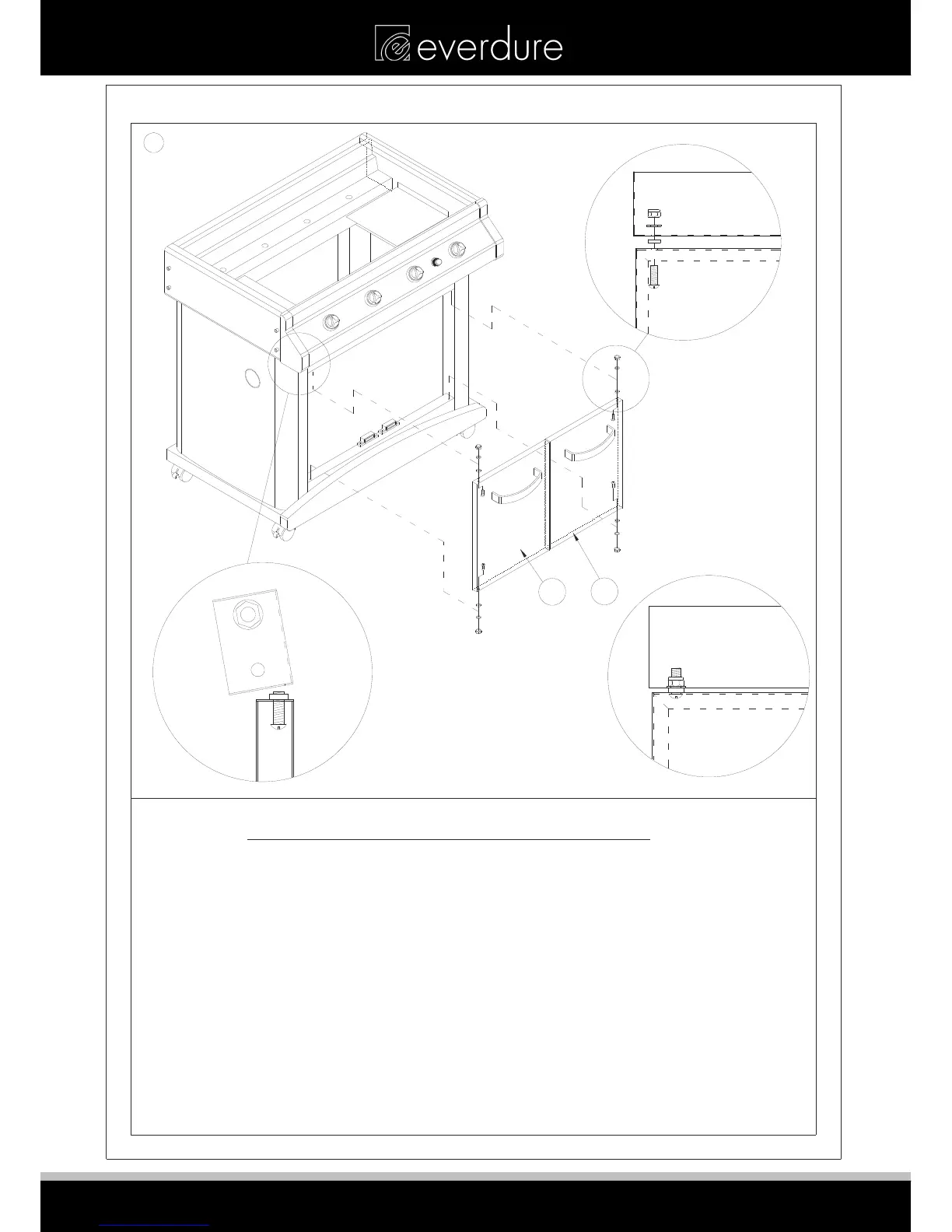 everdure