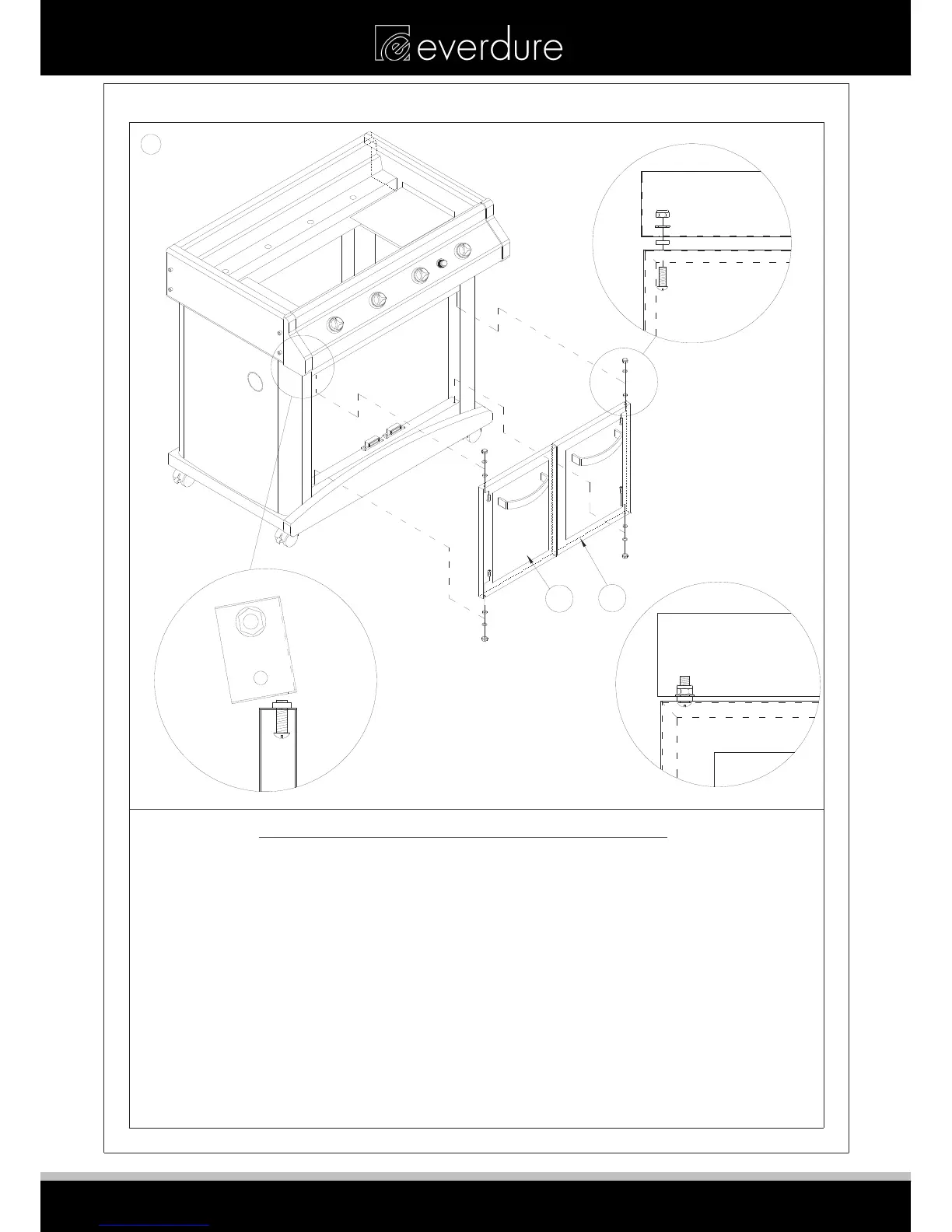 everdure