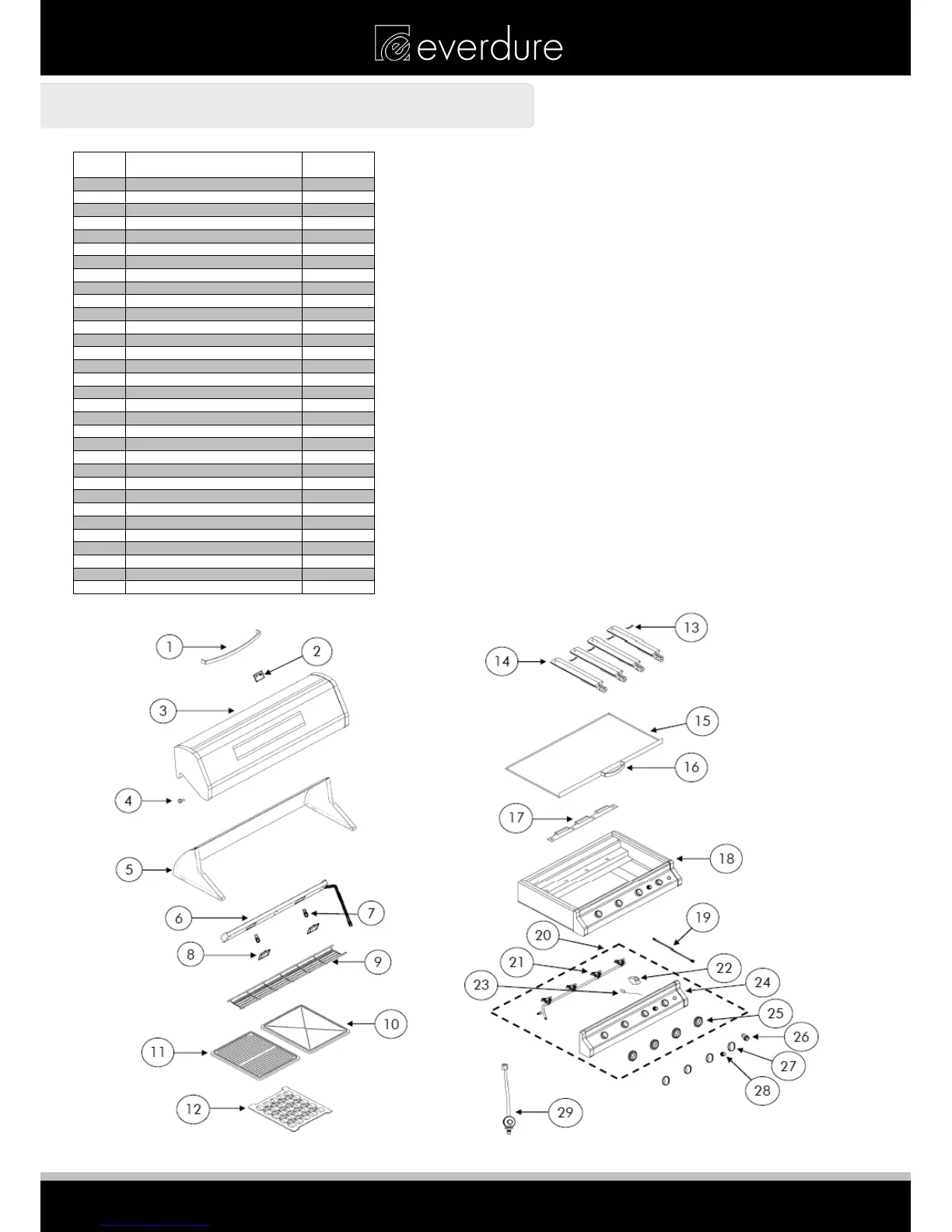 everdure

1
2
3
4
5
6
7
8
9
10
11
12
13
14
15
16
17
18
19
20
21
22
23
24
25
26
27
28
29