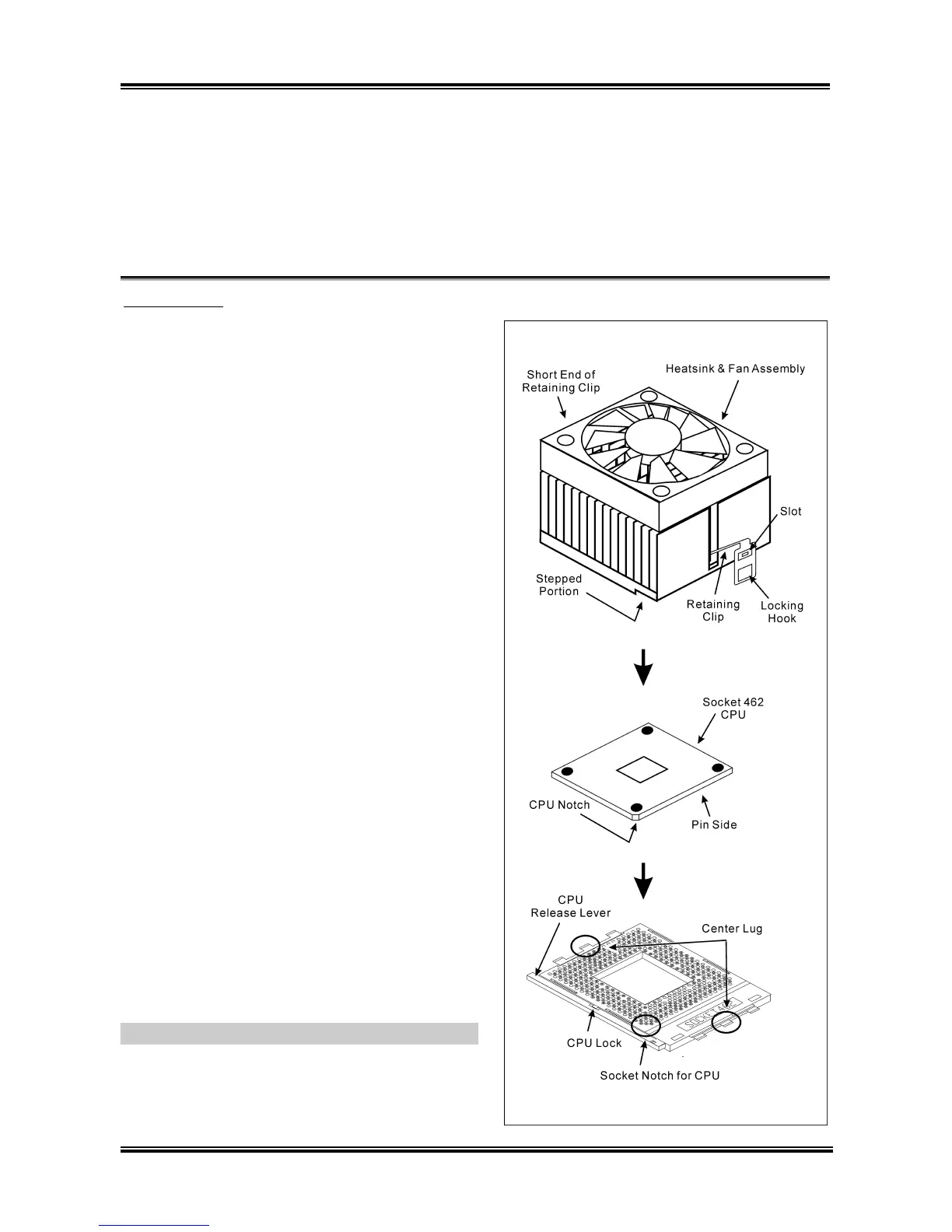 Short End of Retaining Clip

Heatsink & Fan Assembly

Slot

Stepped Portion

Retaining Clip

Locking Hook

Socket 462 CPU

CPU Notch

Pin Side

CPU Release Lever

Center Lug

CPU Lock

Socket Notch for CPU