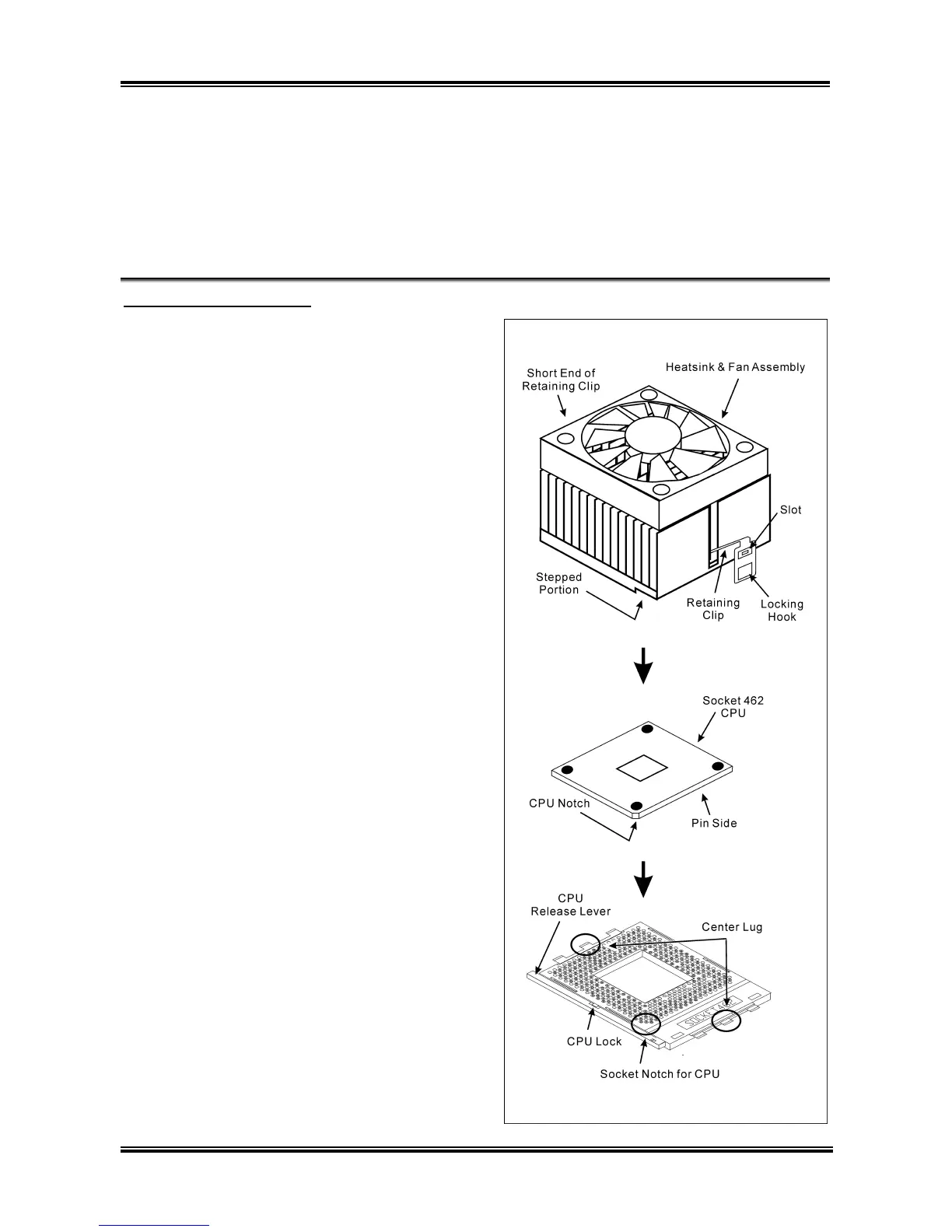 Short End of Retaining Clip

Heatsink & Fan Assembly

Slot

Stepped Portion

Retaining Clip

Locking Hook

Socket 462 CPU

CPU Notch

Pin Side

CPU Release Lever

Center Lug

CPU Lock

Socket Notch for CPU