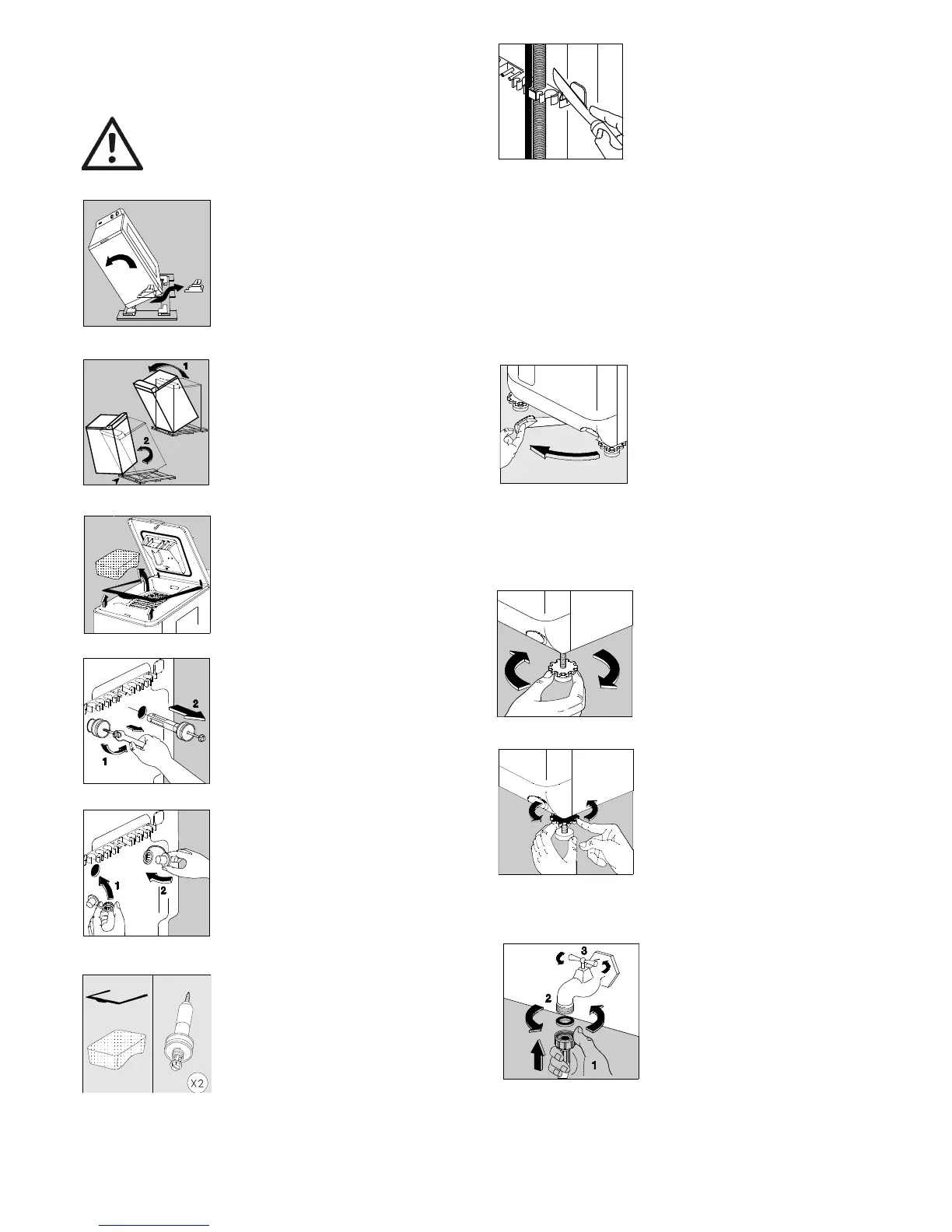 1

2

2

1

1

2

X2

3

2

1