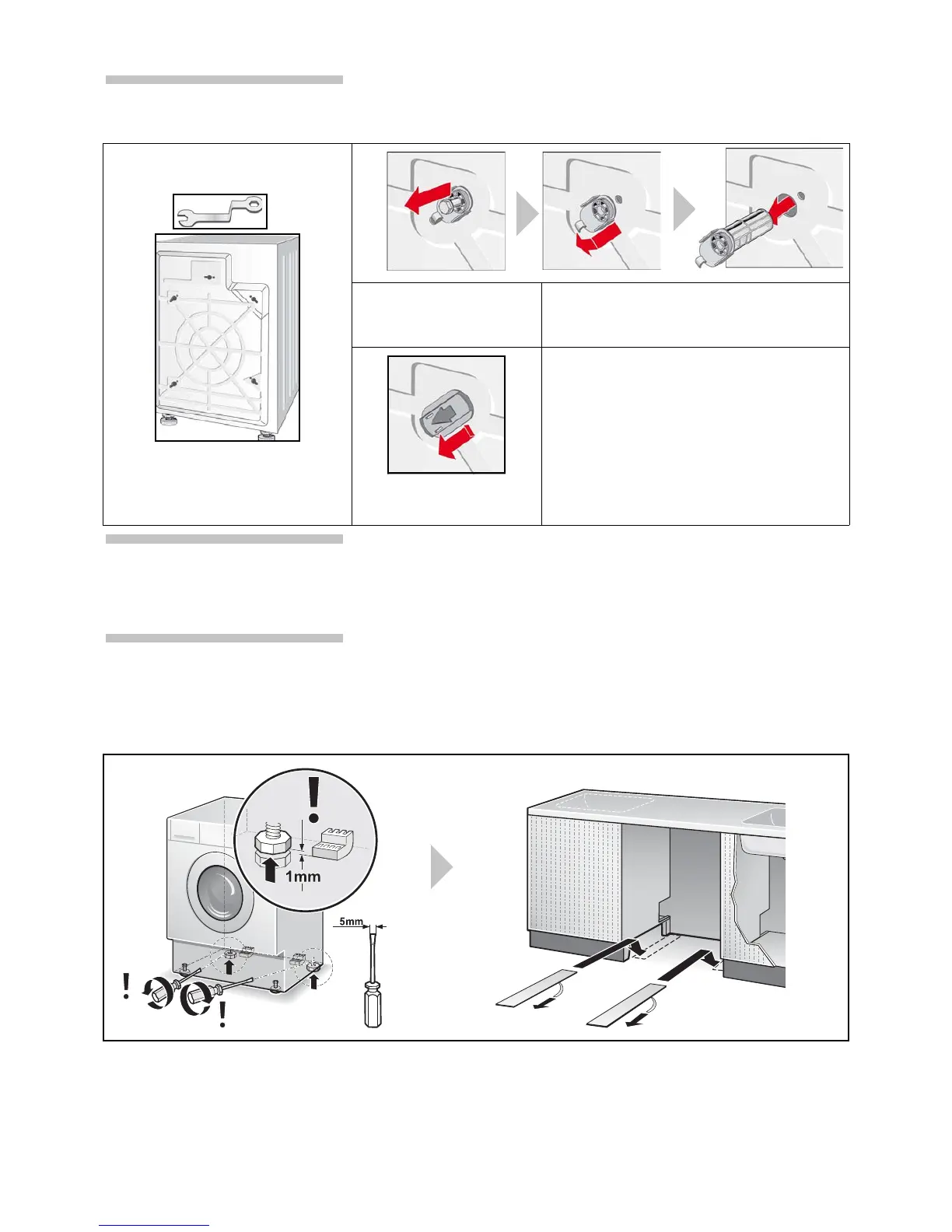 1mm

5mm