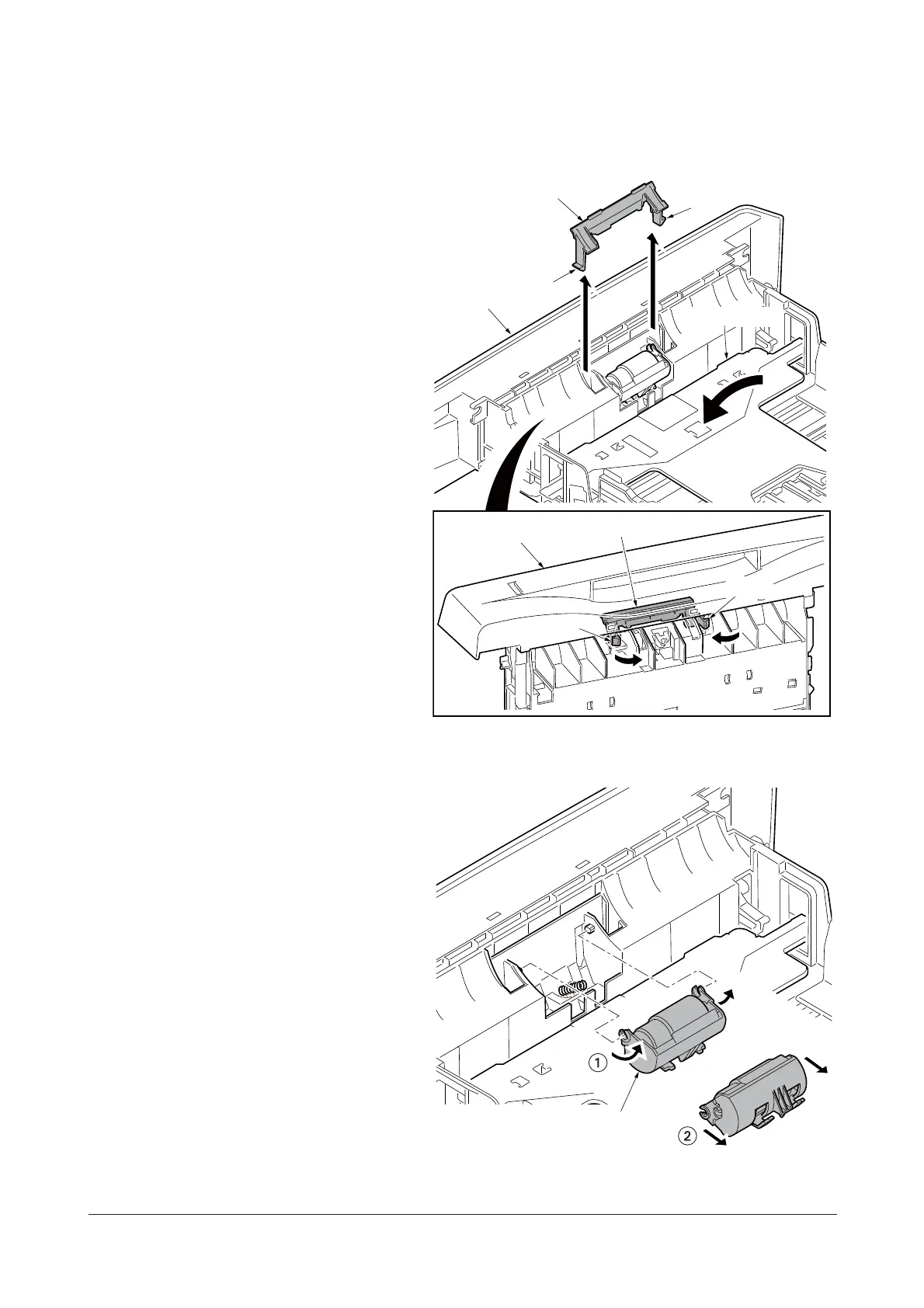 ①

②