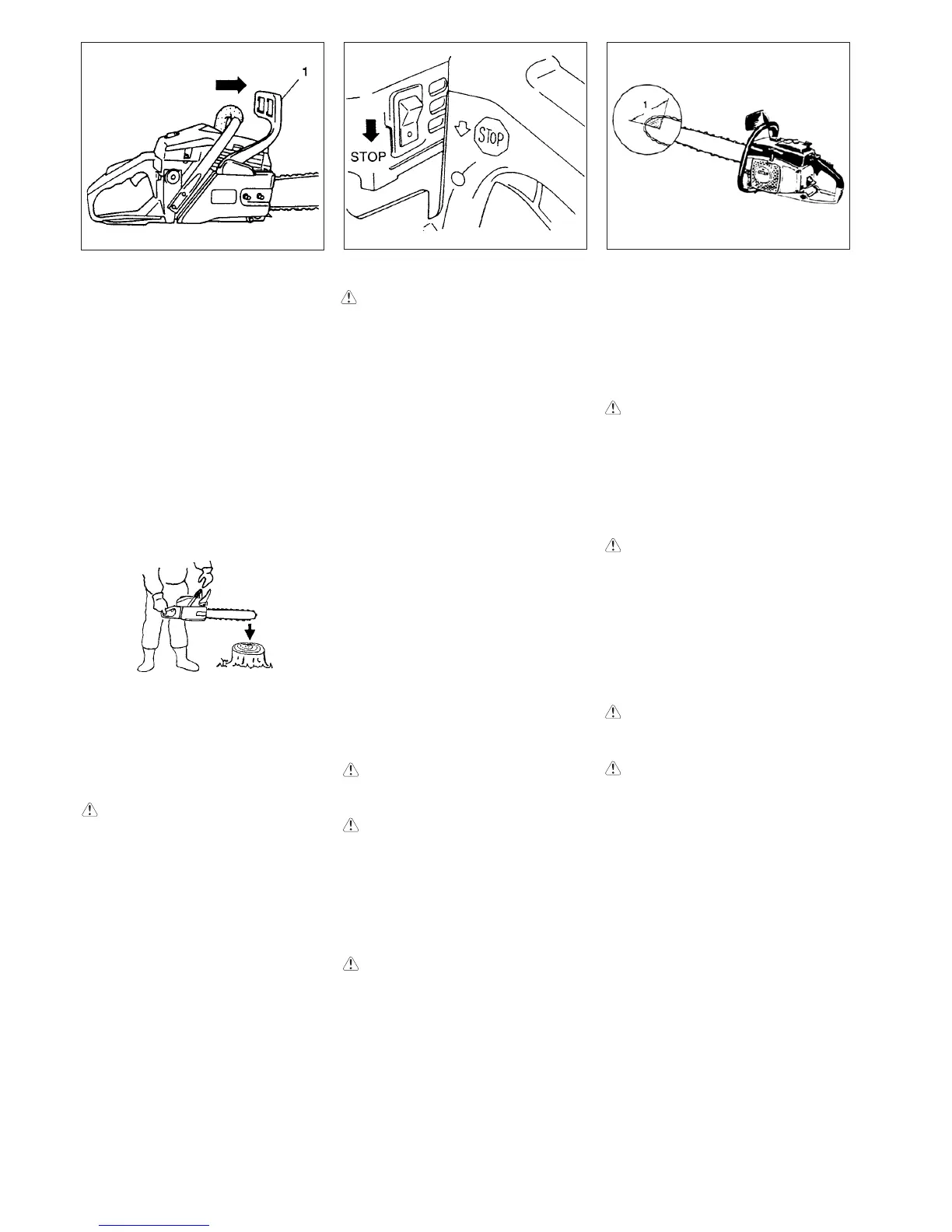 1

STOP

STOP

1