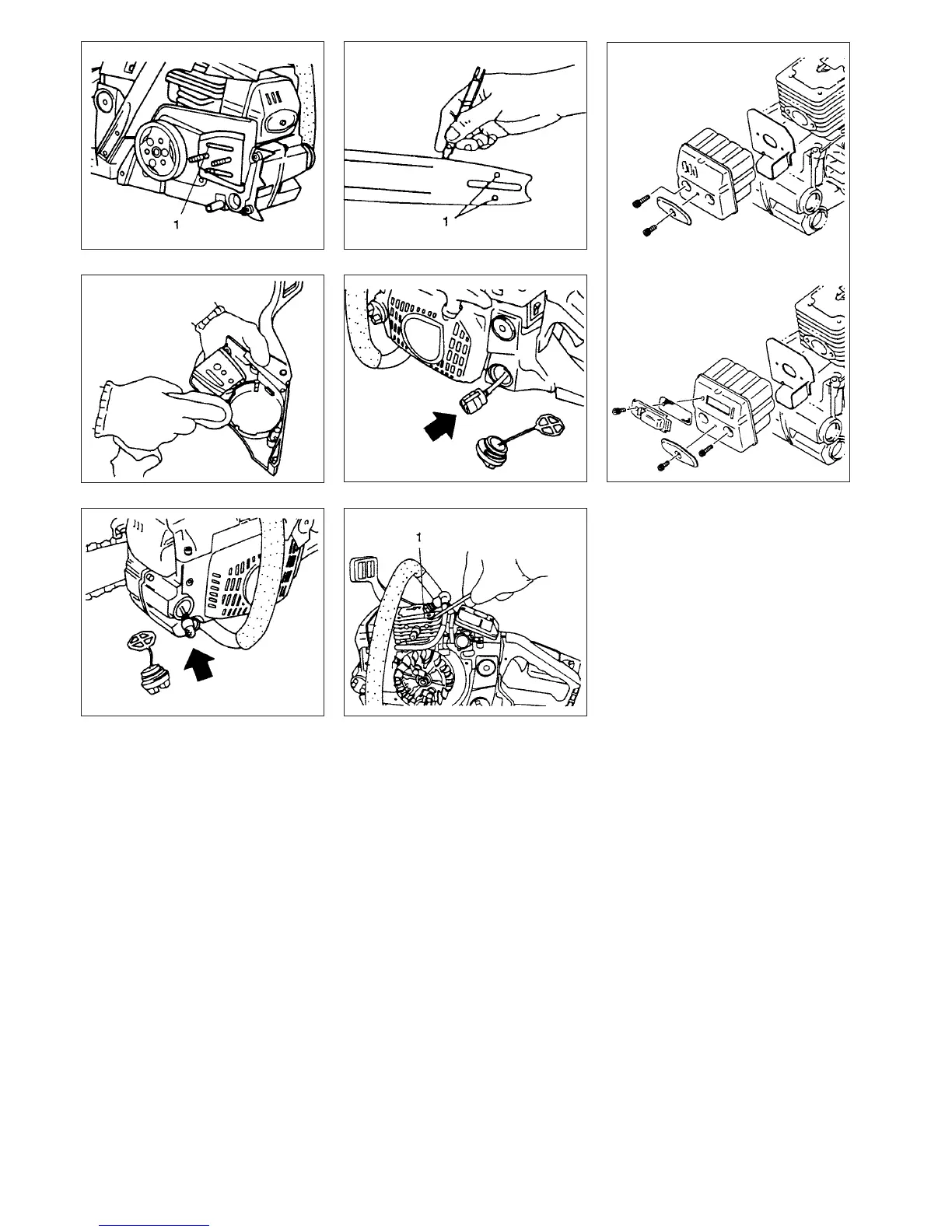 1

1

1