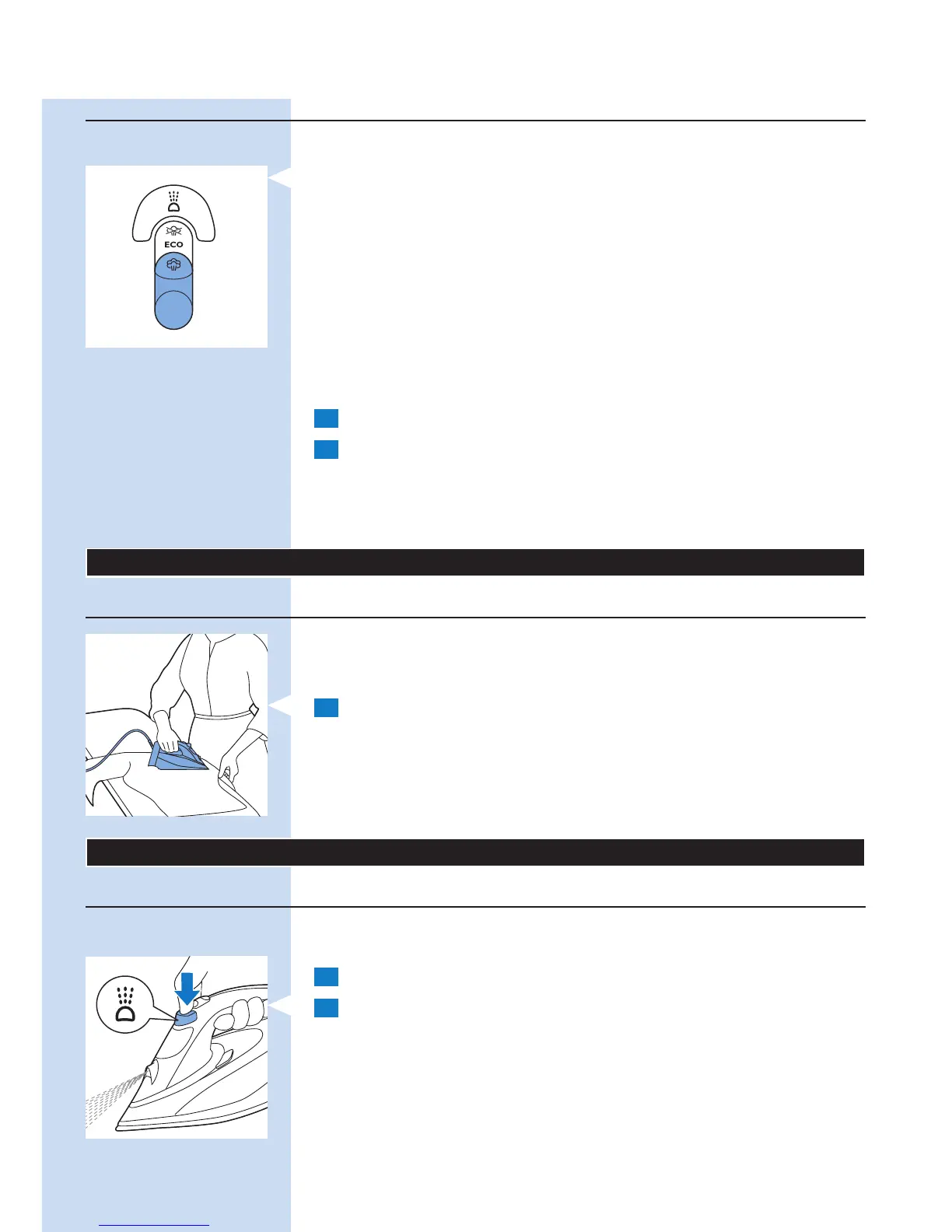 ECO