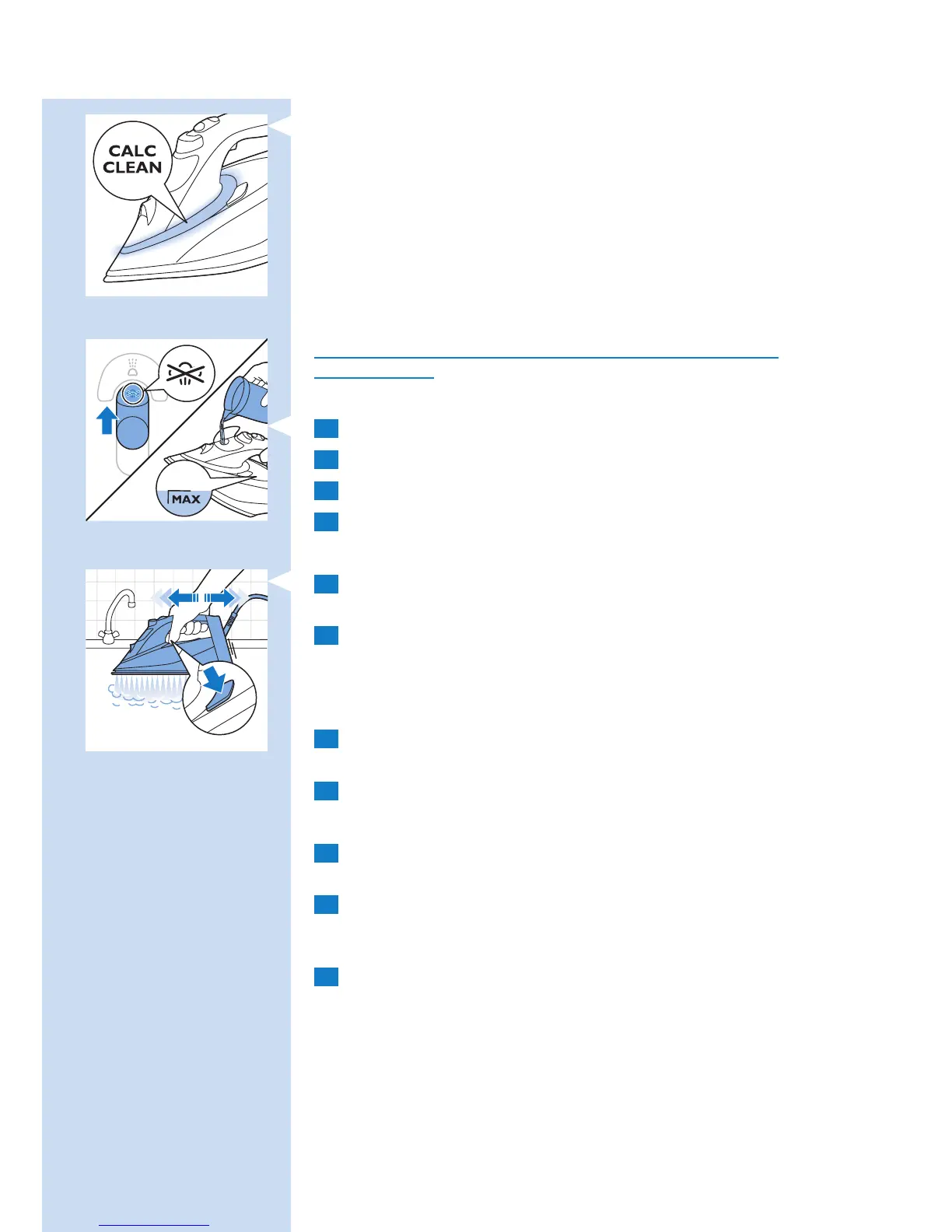 CALC
CLEAN

MAX