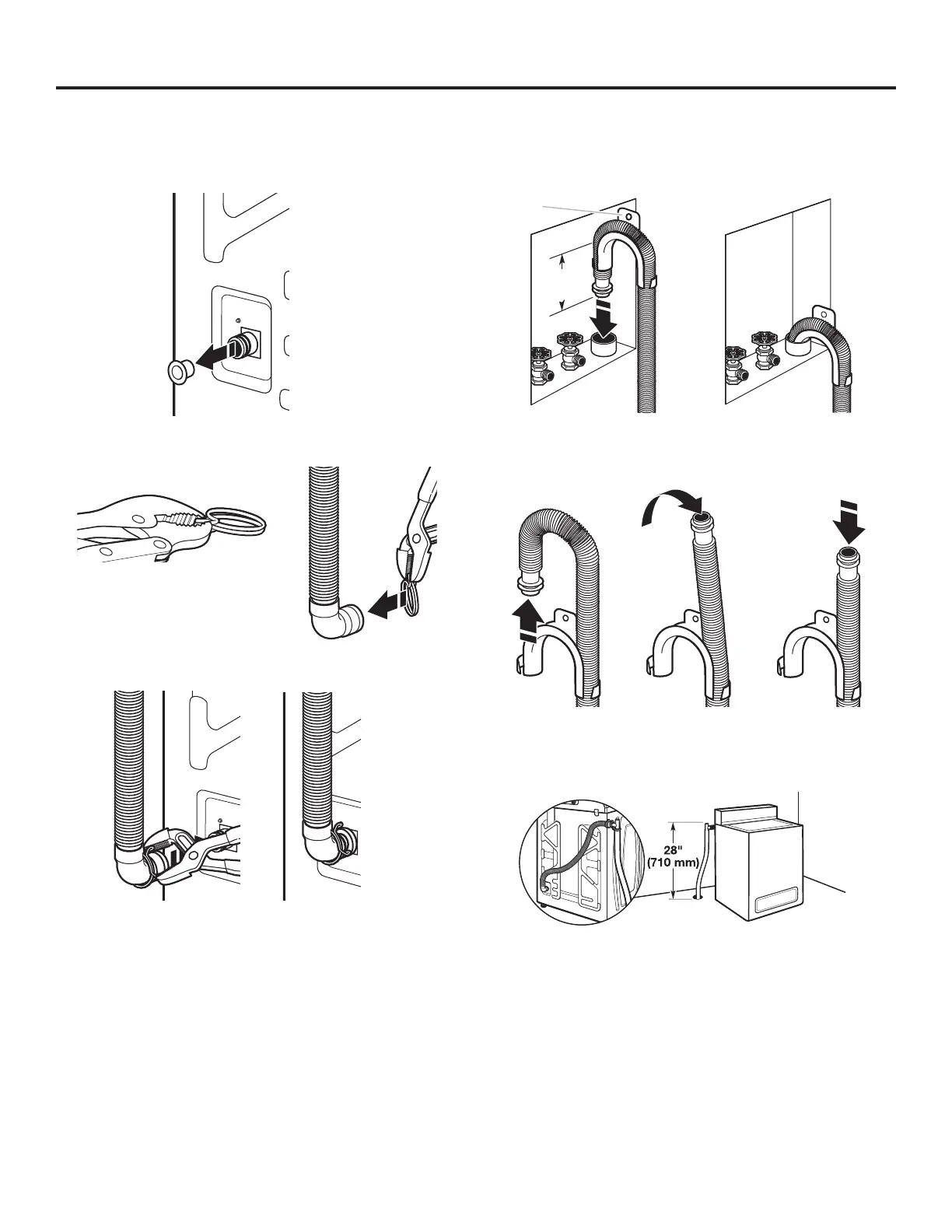 28"
(710 mm)