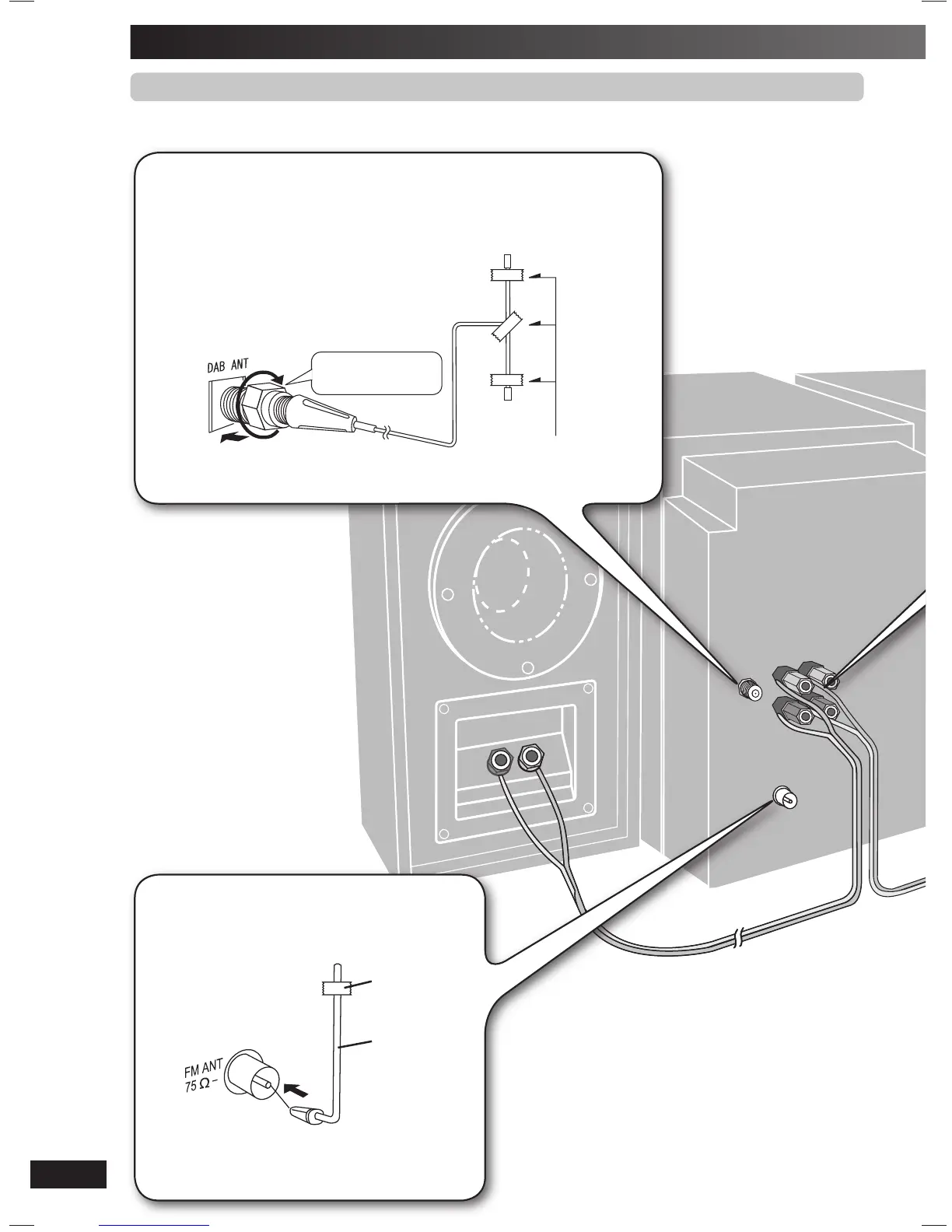 DAB ANT

FM ANT
75 Ω