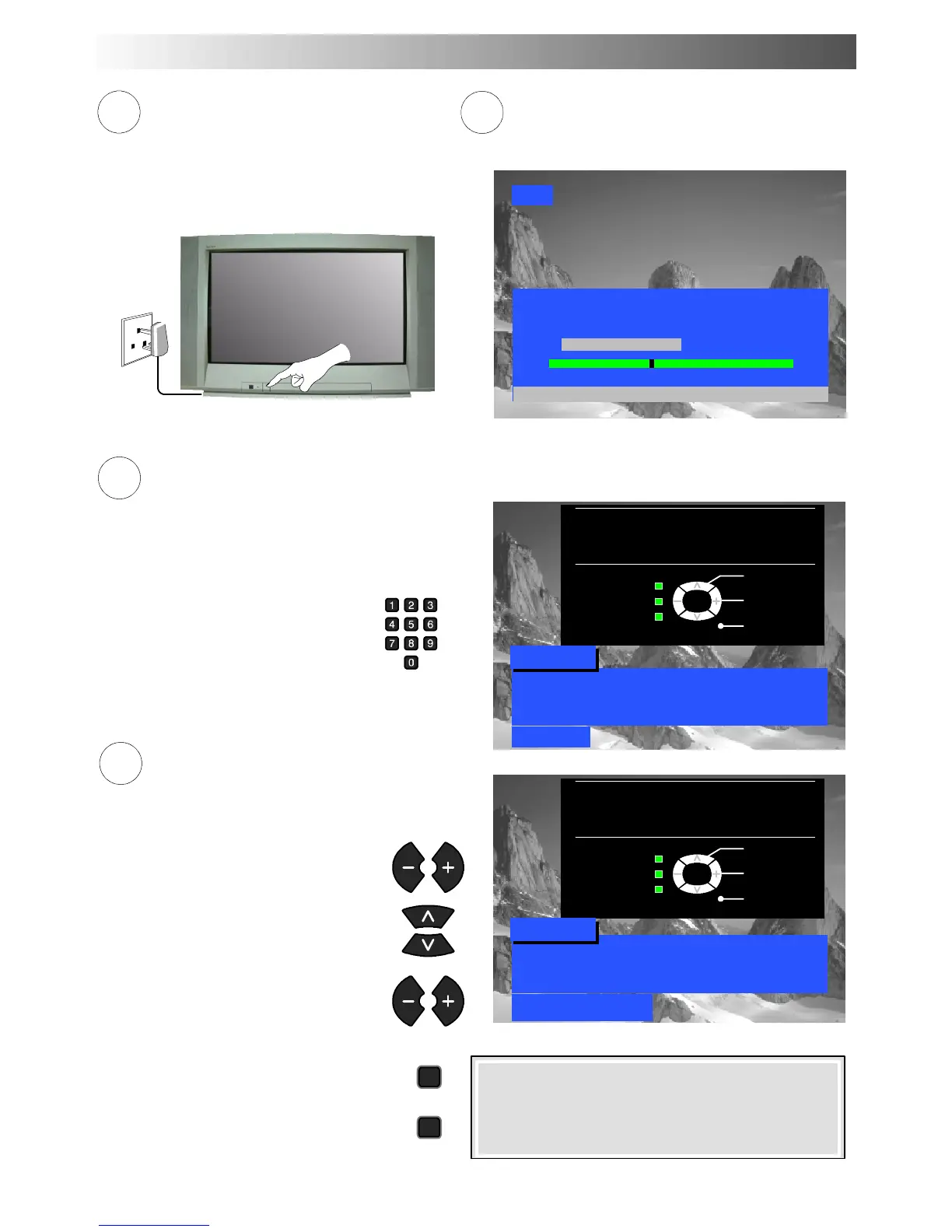 1 2 3
4 5 6
7 8 9
0