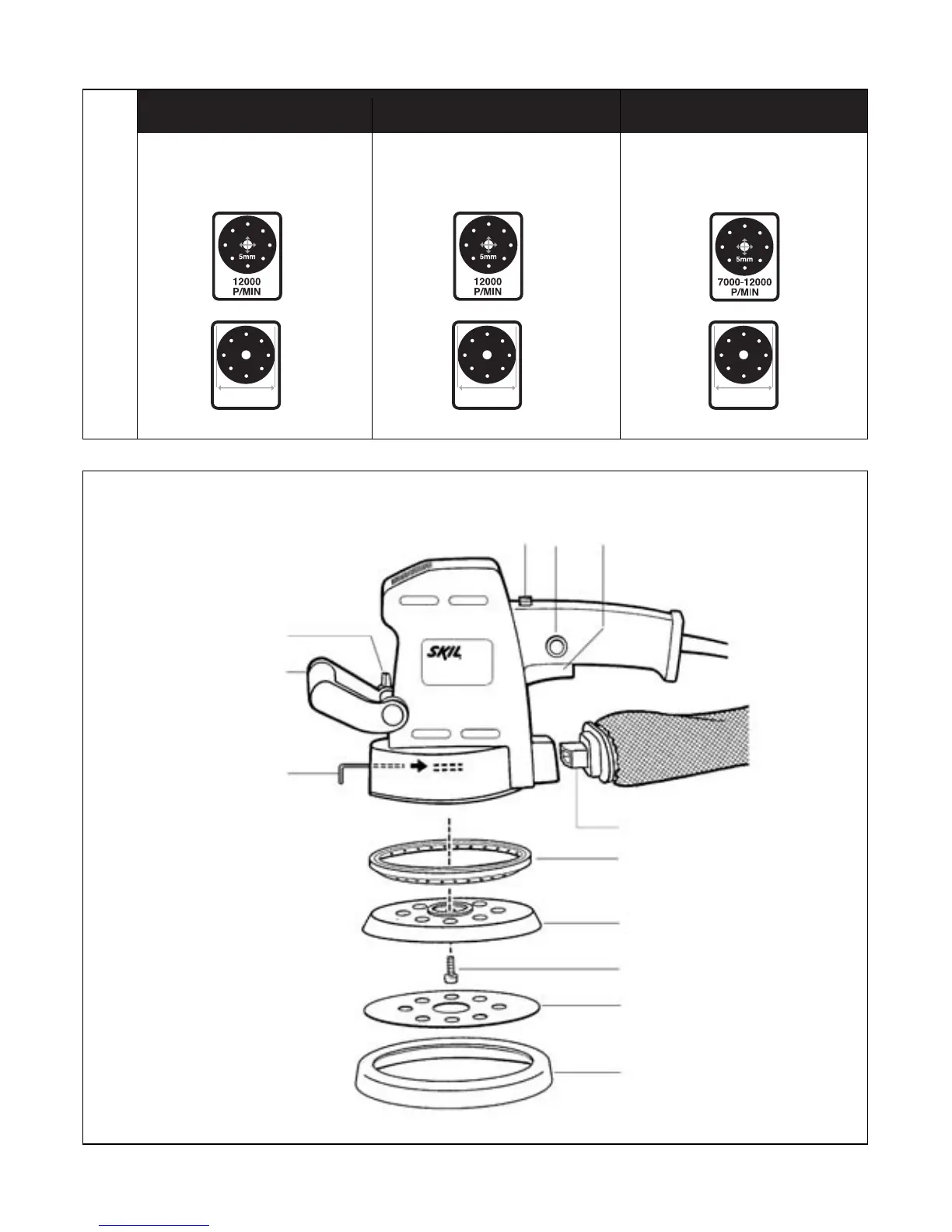 5mm
12000 P/MIN

5mm
12000 P/MIN

5mm
7000-12000 P/MIN

SKIL