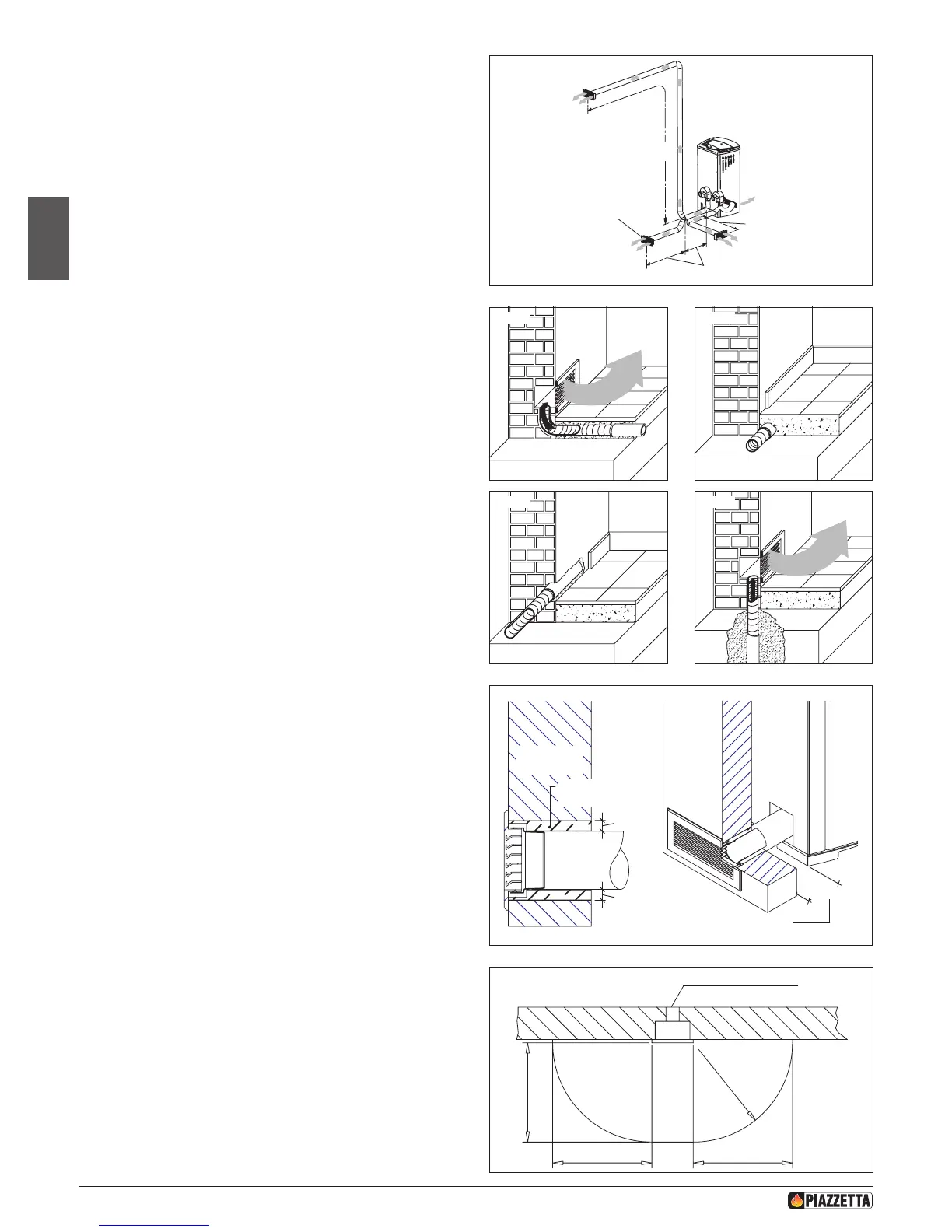 PIAZZETTA