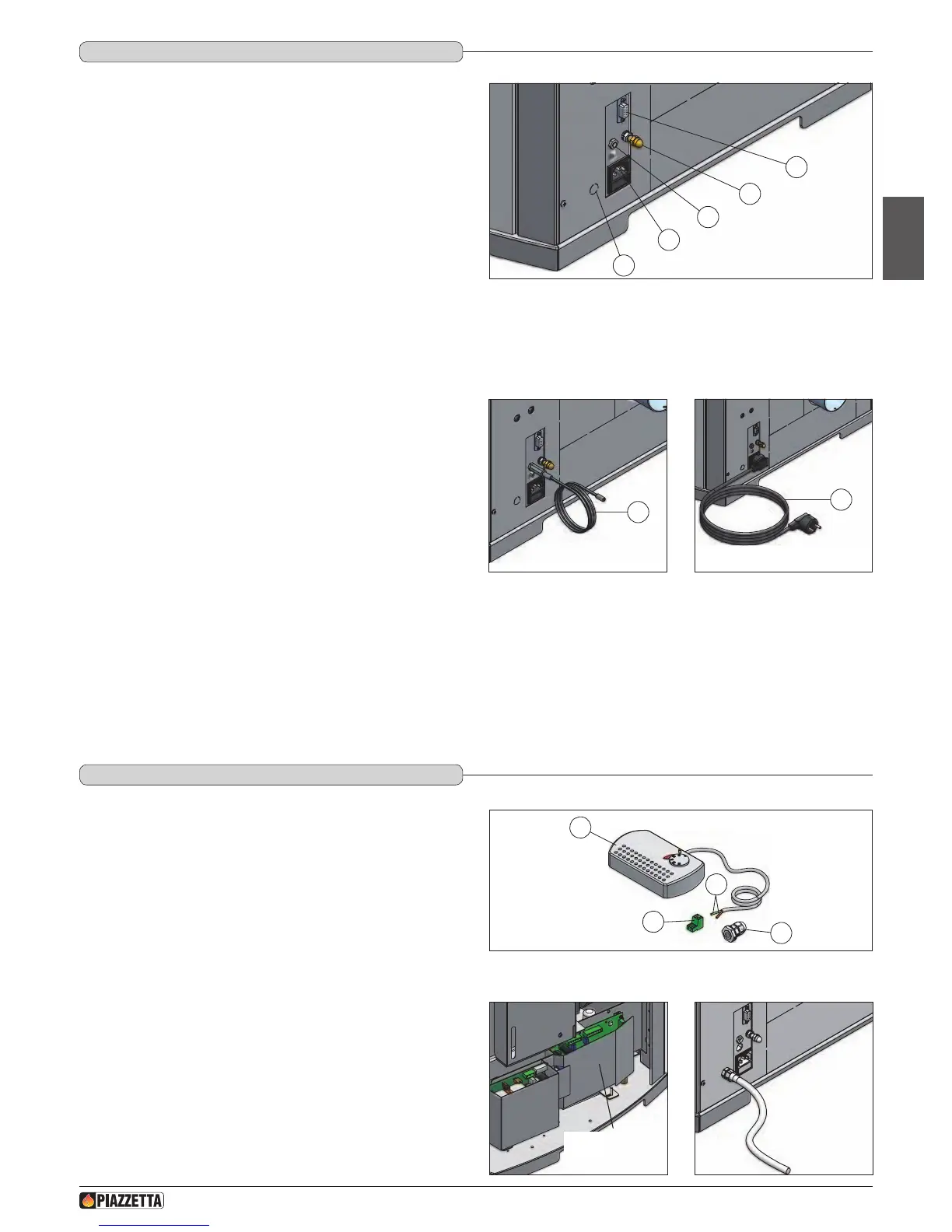 PIAZZETTA