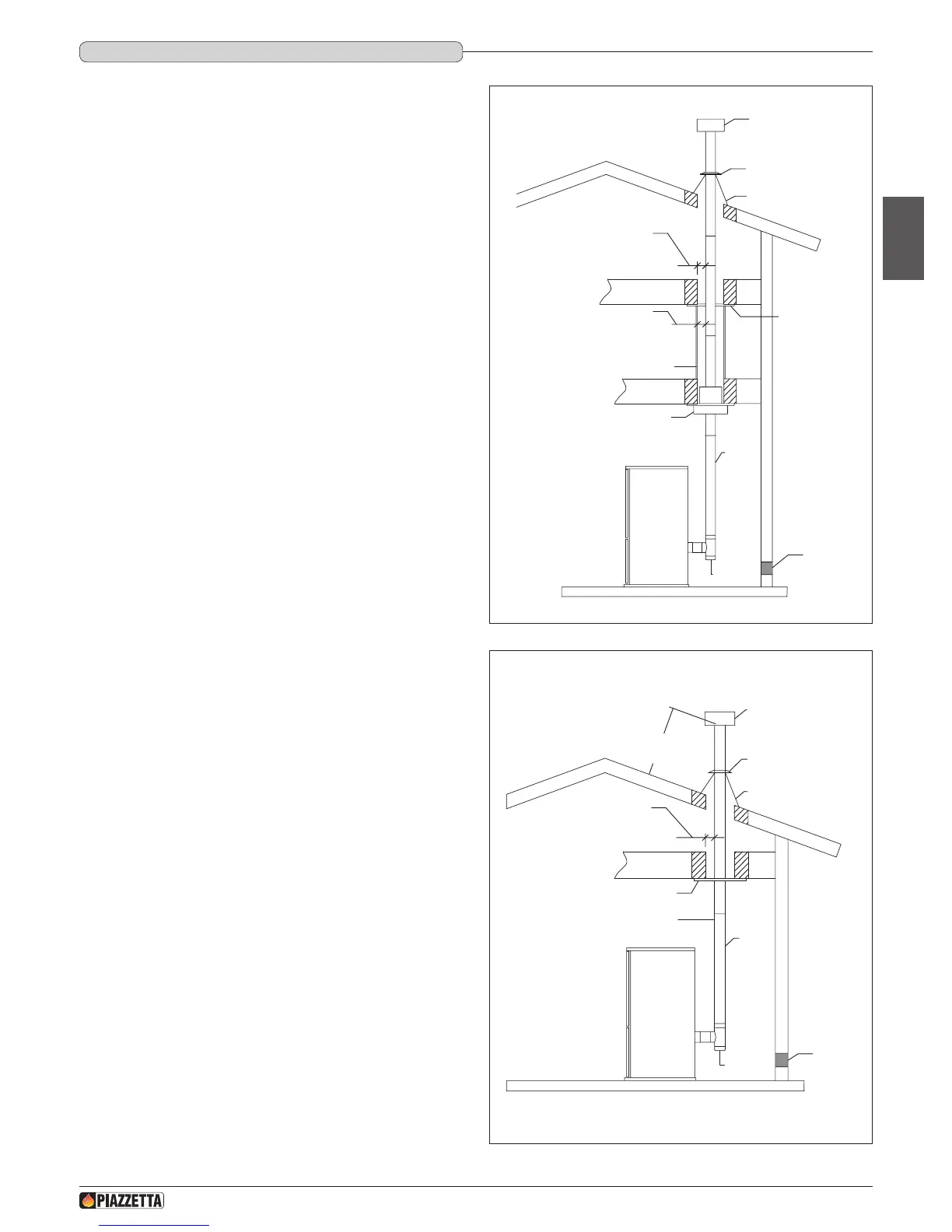 PIAZZETTA