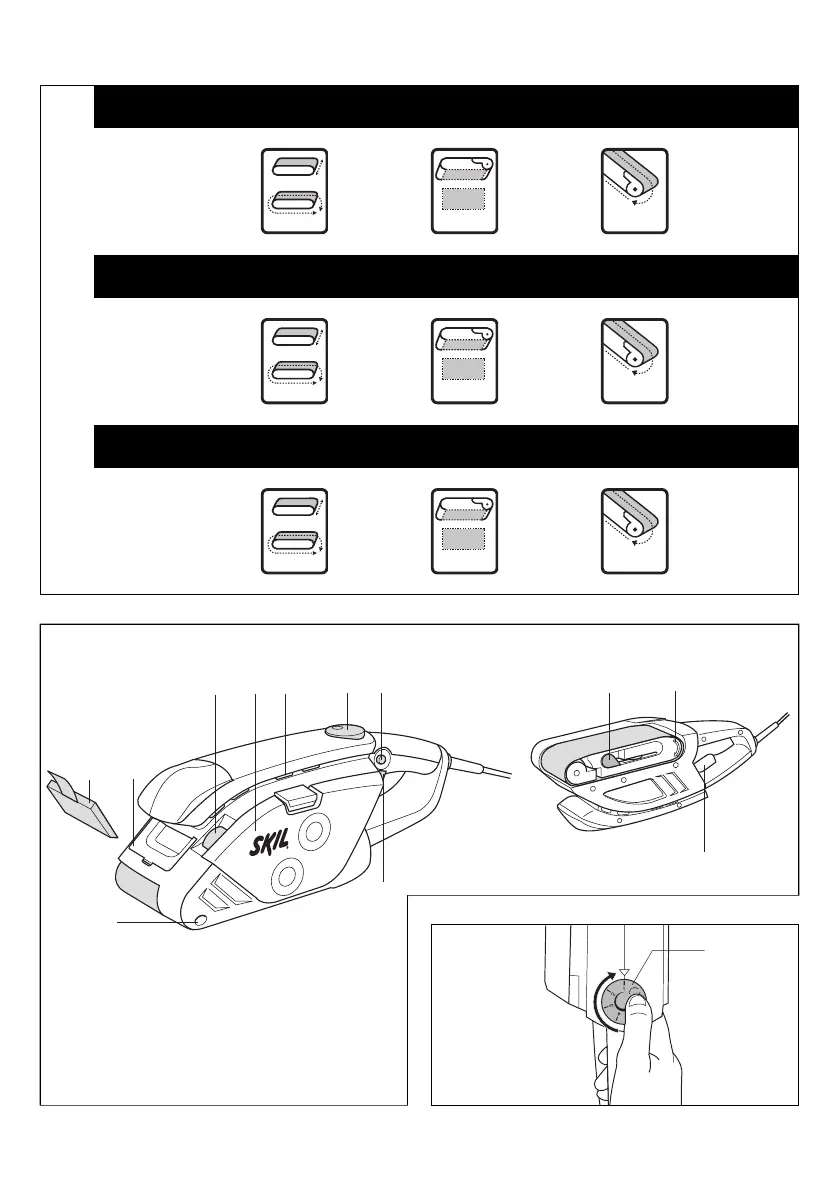 SKIL