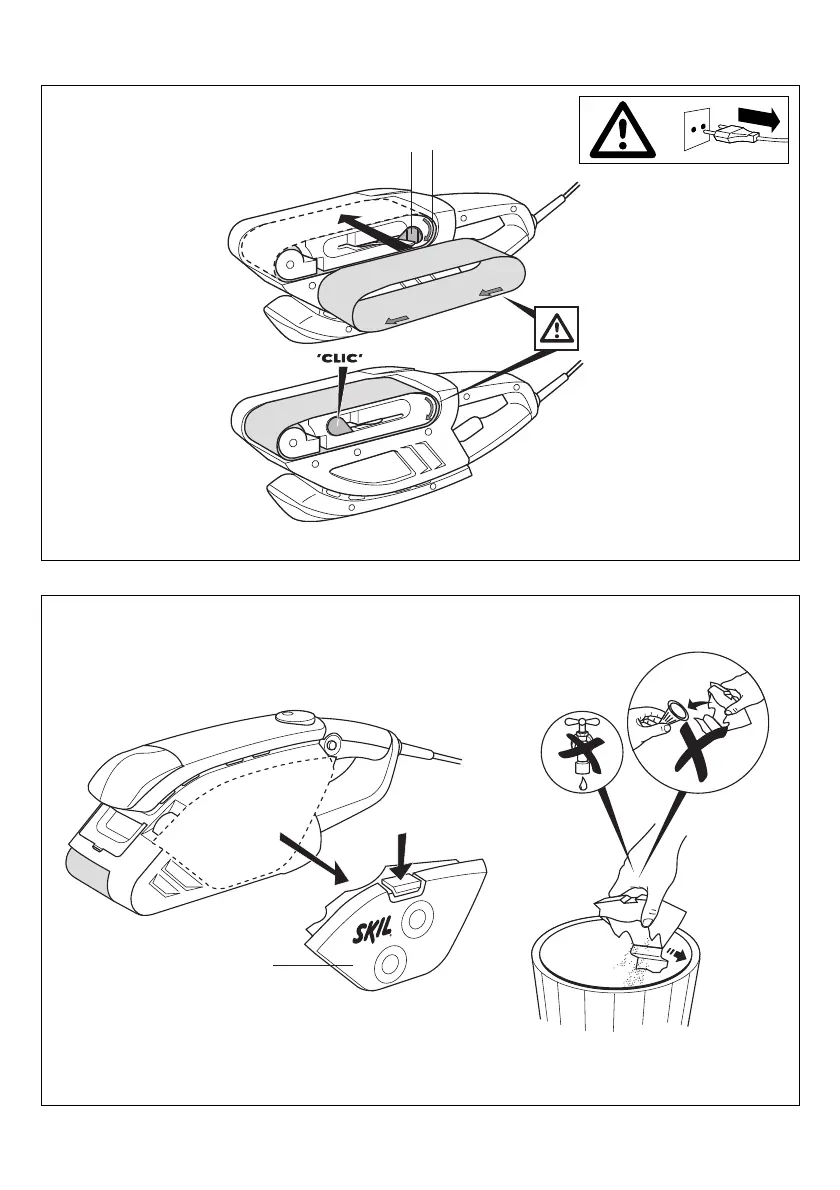 'CLIC'

SKIL