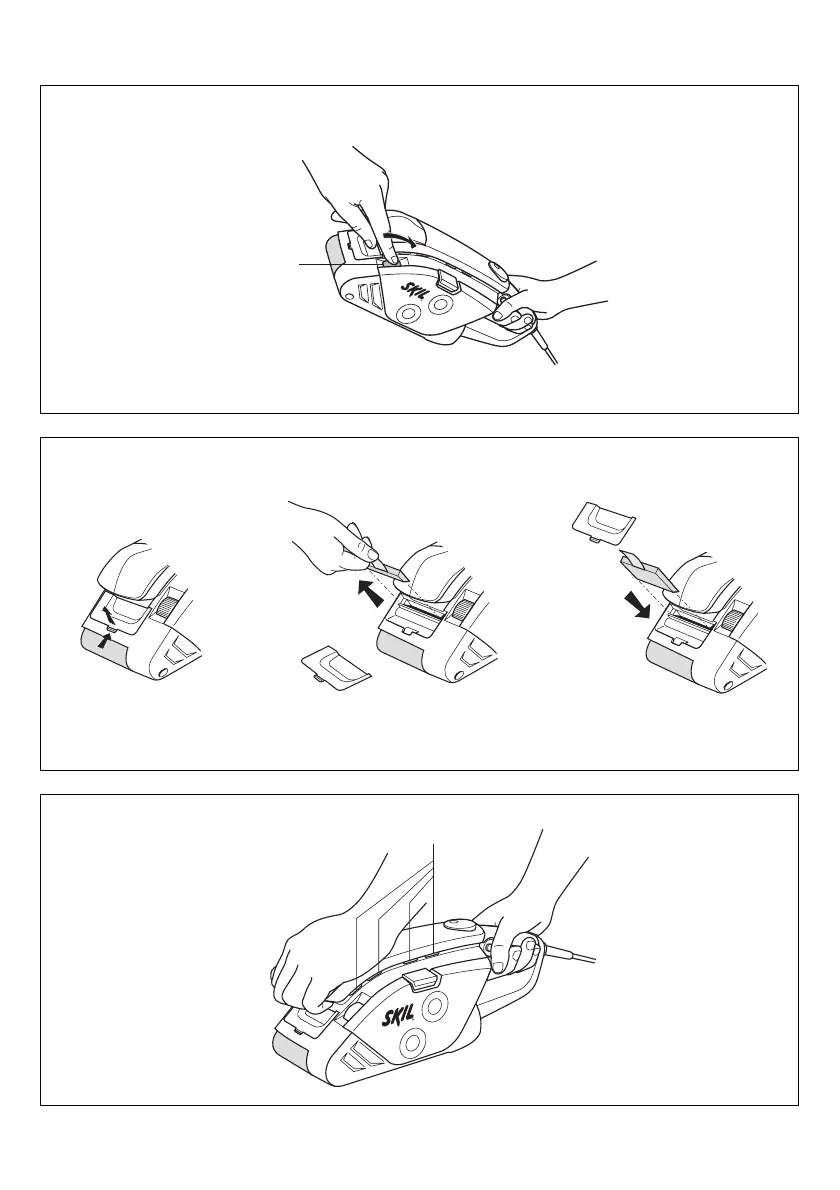 SKIL

SKIL