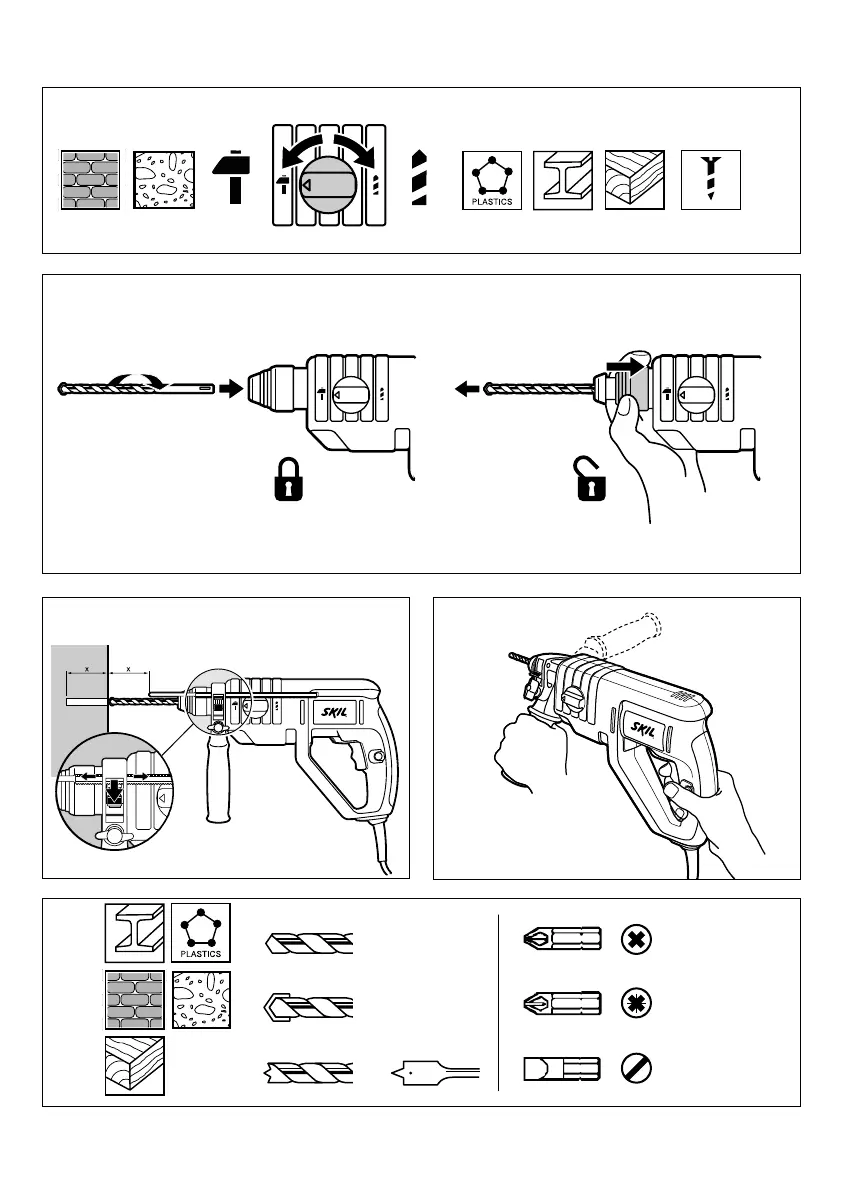 PLASTICS

x x

SKIL

SKIL

PLASTICS