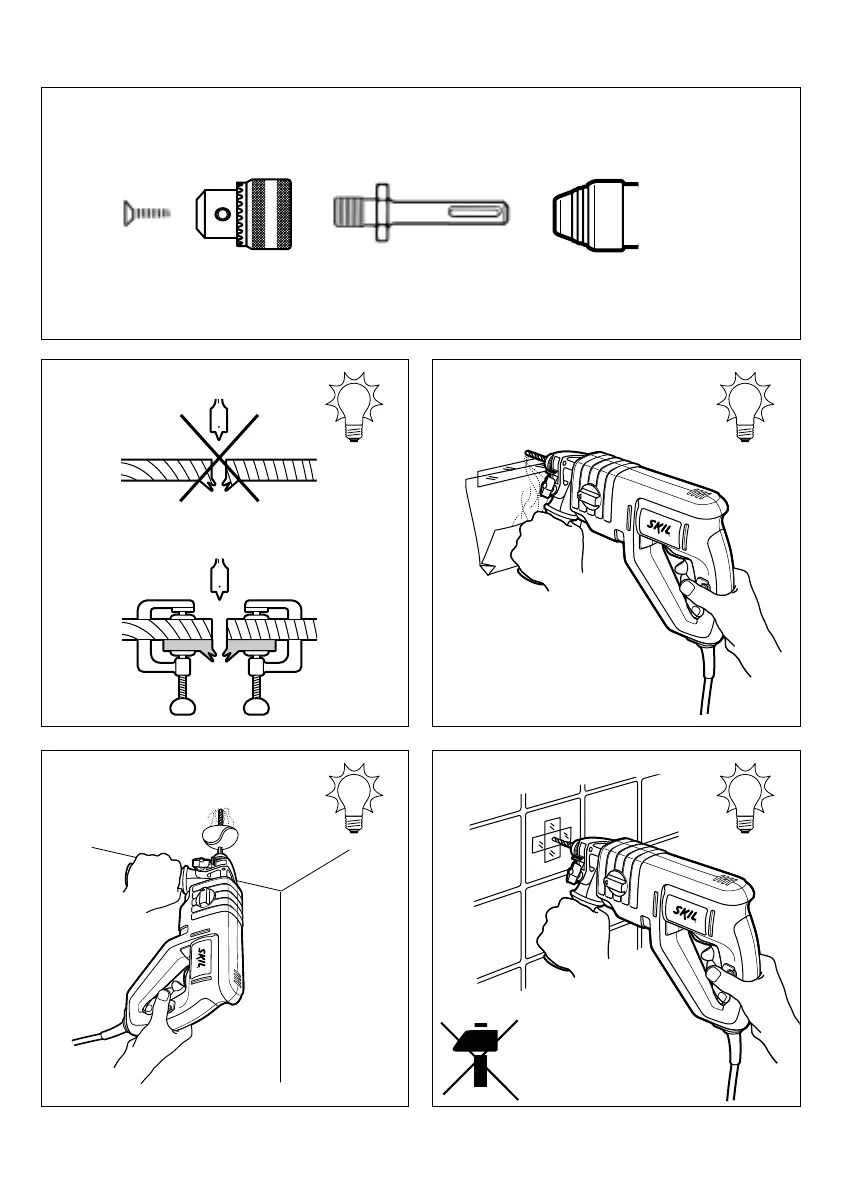 SKIL

SKIL

SKIL