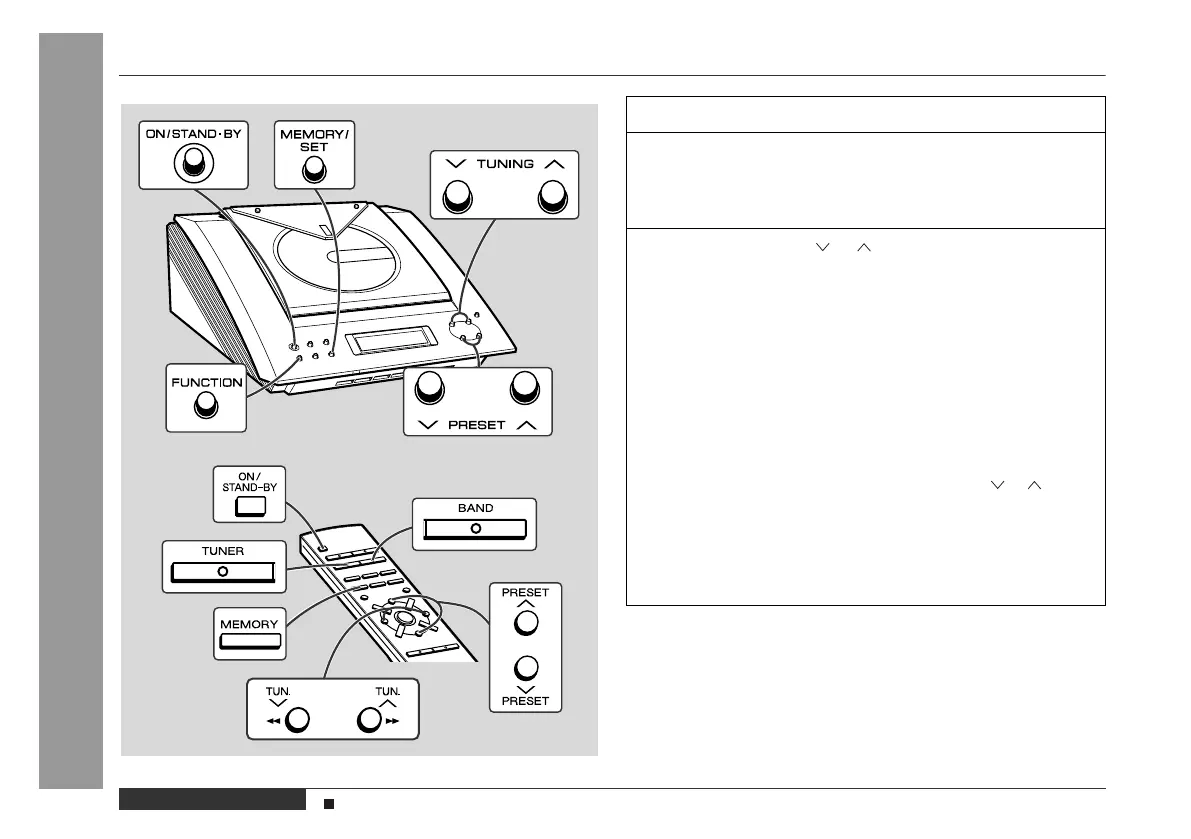 ON/STAND·BY

MEMORY/ SET

TUNING

FUNCTION

PRESET

ON/ STAND-BY

BAND

TUNER

MEMORY

PRESET

PRESET

TUN.

TUN.