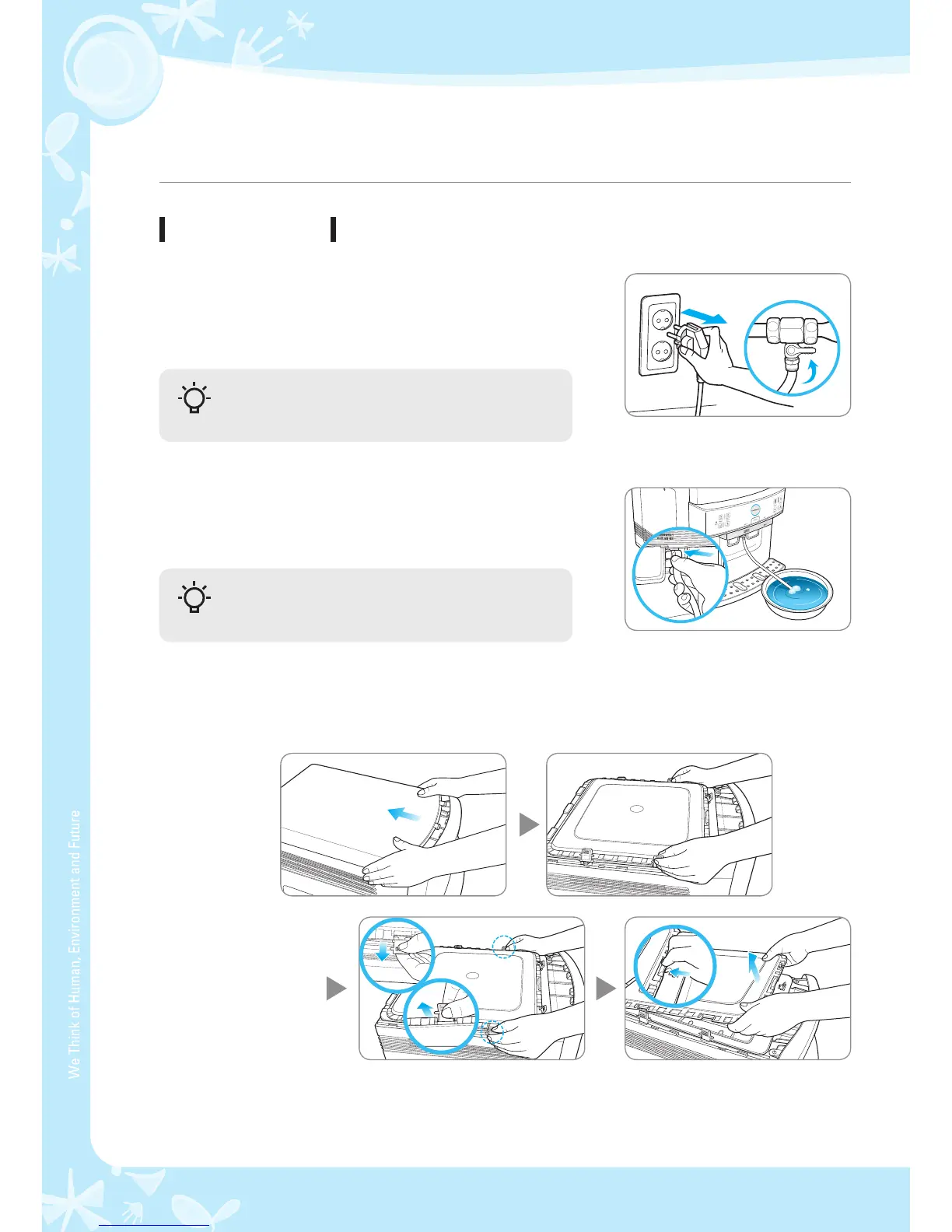 We Think of Human, Environment and Future