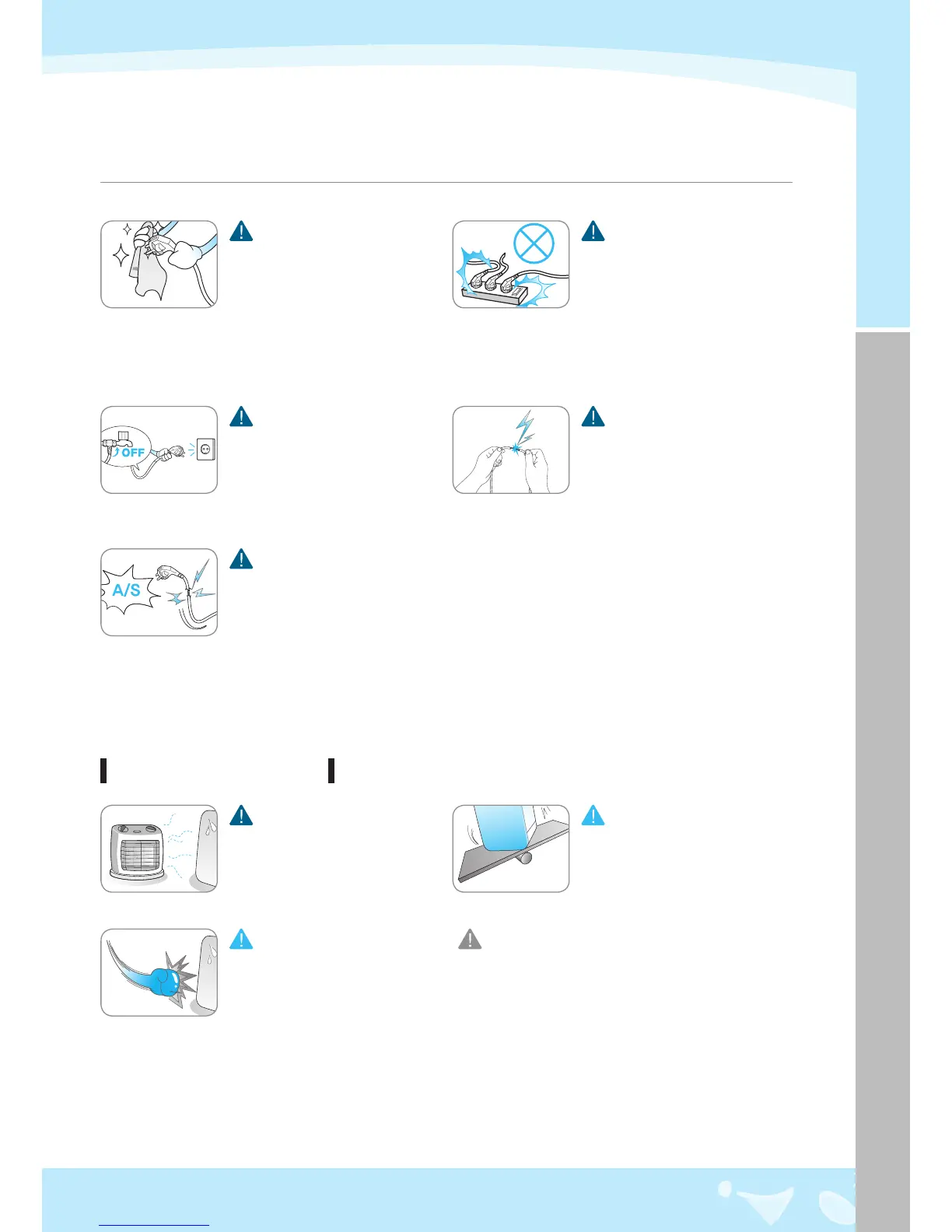 OFF

A/S