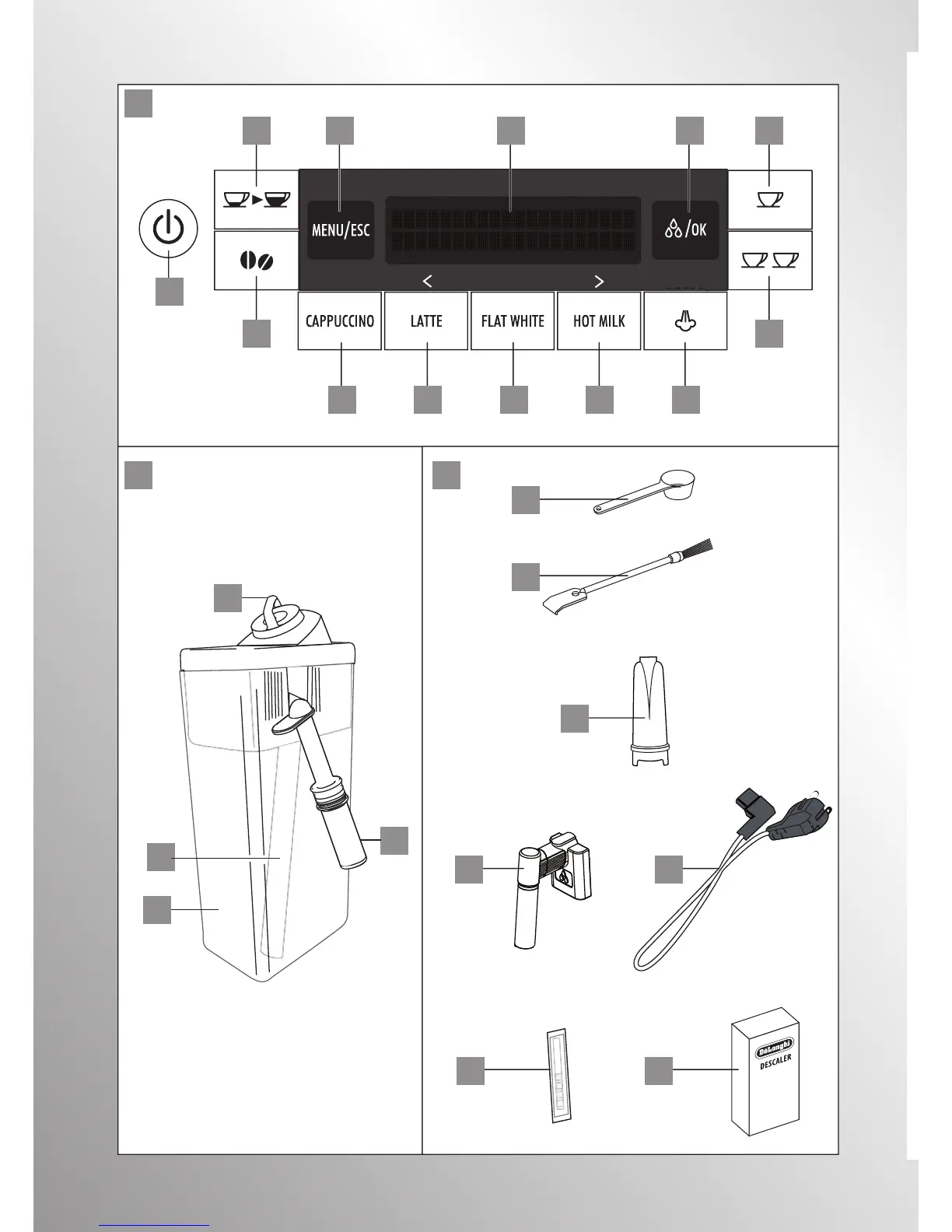 MENU/ESC

/OK

<

>

CAPPUCCINO

LATTE

FLAT WHITE

HOT MILK

DeLonghi
DESCALER